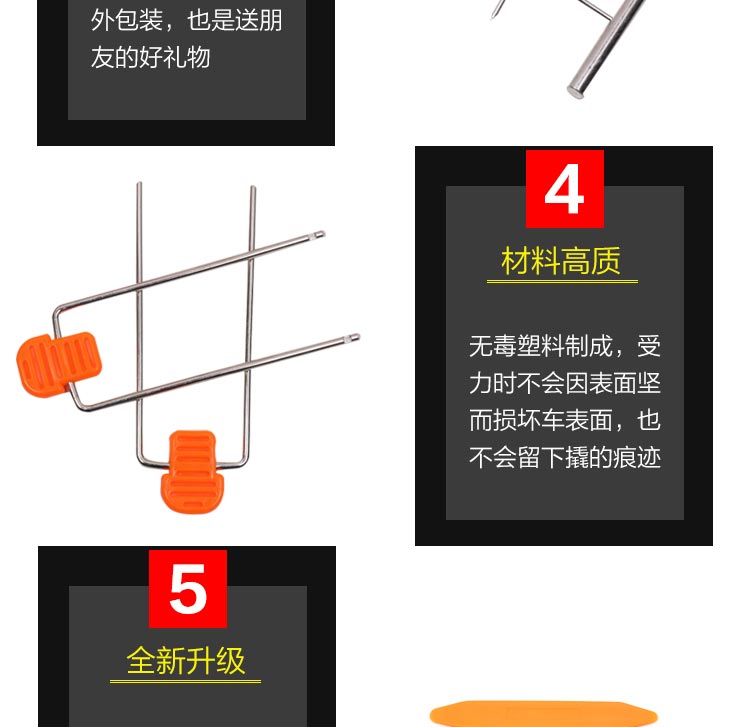 外包装，也是送朋友的好礼物

4

材料高质

无毒塑料制成，受力时不会因表面坚而损坏车表面，也不会留下撬的痕迹

5

全新升级