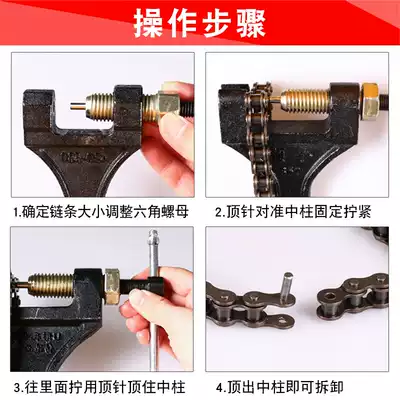 操作步骤

1.确定链条大小调整六角螺母

2.顶针对准中柱固定拧紧

3.往里面拧用顶针顶住中柱

4.顶出中柱即可拆卸