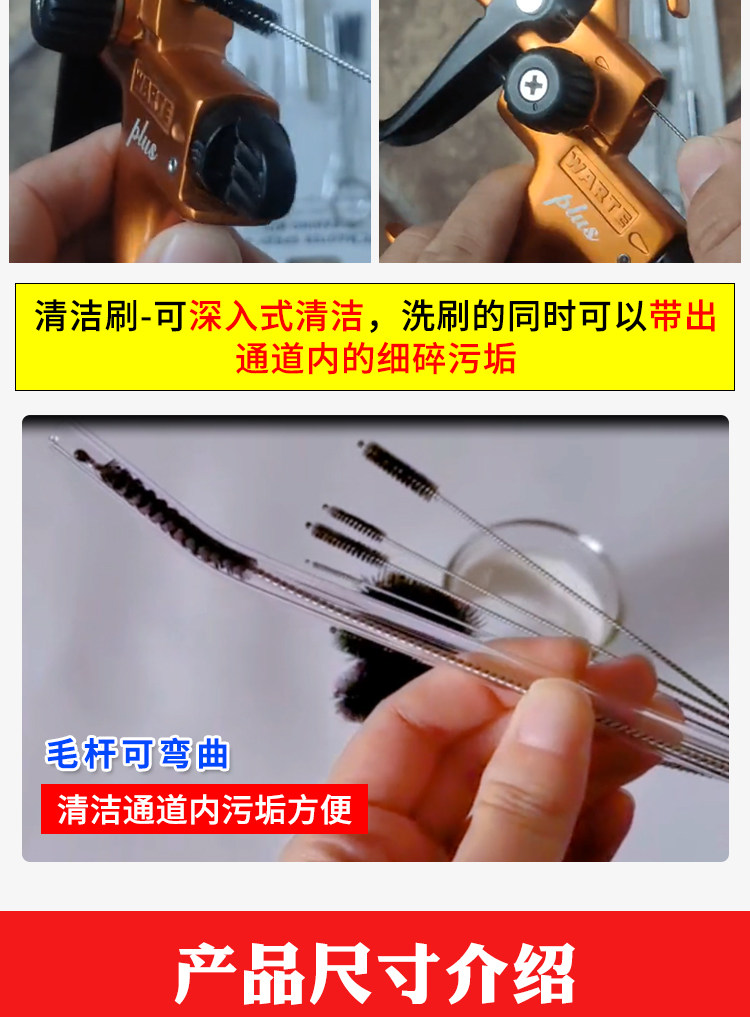 WARTE
plus

WARTE
plus

清洁刷-可深入式清洁，洗刷的同时可以带出通道内的细碎污垢

毛杆可弯曲

清洁通道内污垢方便

产品尺寸介绍