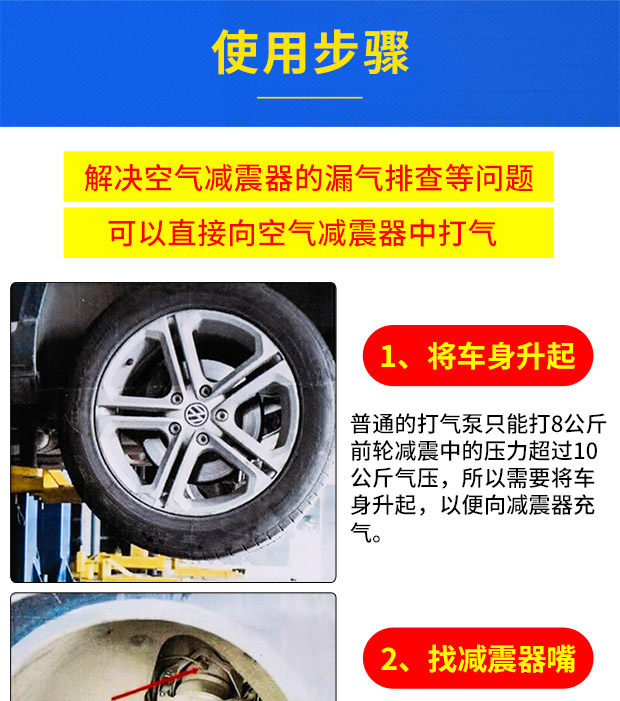 使用步骤

解决空气减震器的漏气排查等问题

可以直接向空气减震器中打气

1、将车身升起

普通的打气泵只能打8公斤前轮减震中的压力超过10公斤气压，所以需要将车身升起，以便向减震器充气。

2、找减震器嘴