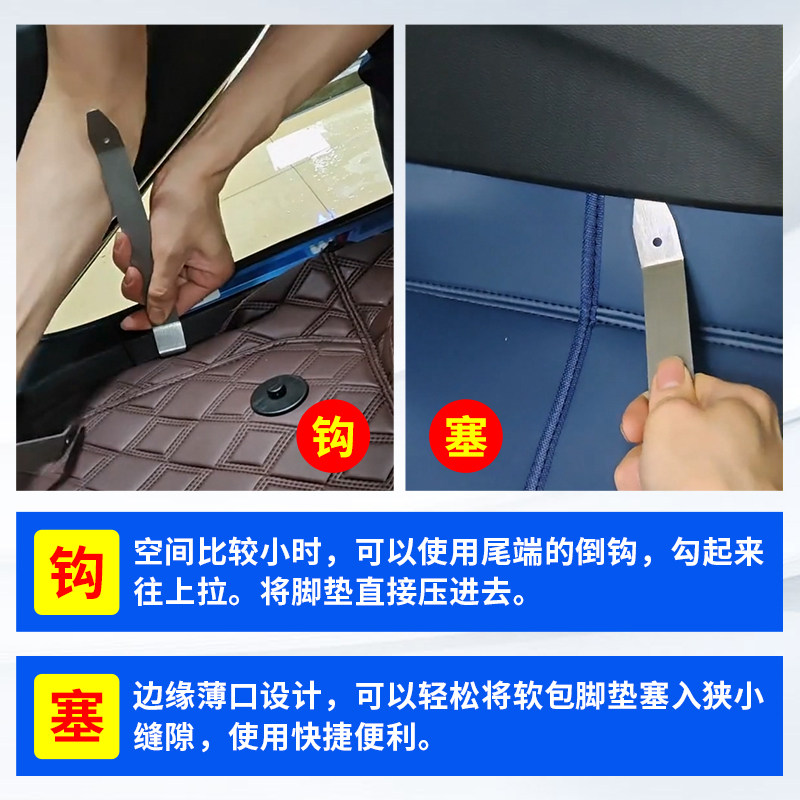 钩

塞

钩 空间比较小时，可以使用尾端的倒钩，勾起来往上拉。将脚垫直接压进去。

塞 边缘薄口设计，可以轻松将软包脚垫塞入狭小缝隙，使用快捷便利。