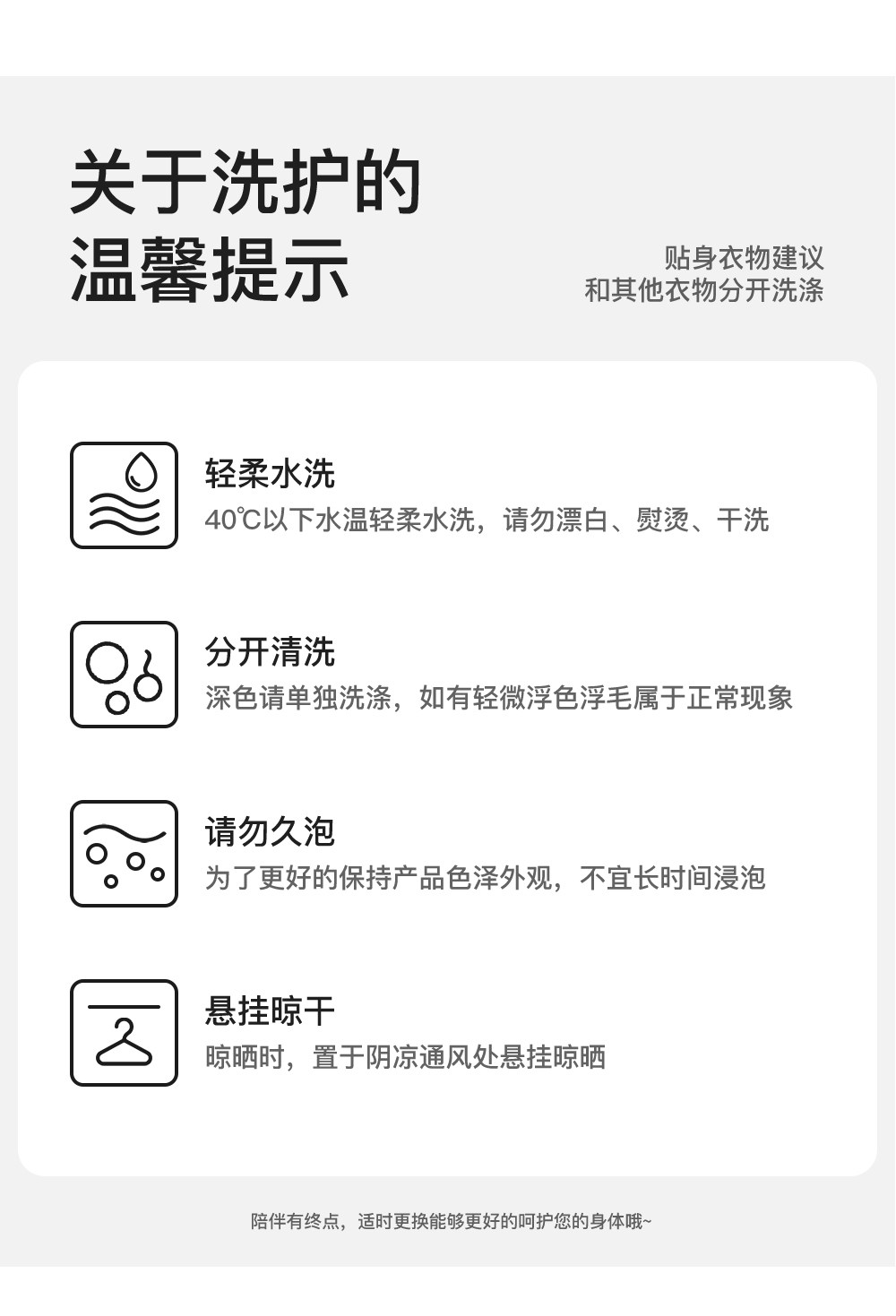 关于洗护的
温馨提示

贴身衣物建议
和其他衣物分开洗涤

轻柔水洗
40℃以下水温轻柔水洗，请勿漂白、熨烫、干洗

分开清洗
深色请单独洗涤，如有轻微浮色浮毛属于正常现象

请勿久泡
为了更好的保持产品色泽外观，不宜长时间浸泡

悬挂晾干
晾晒时，置于阴凉通风处悬挂晾晒

陪伴有终点，适时更换能够更好的呵护您的身体哦~