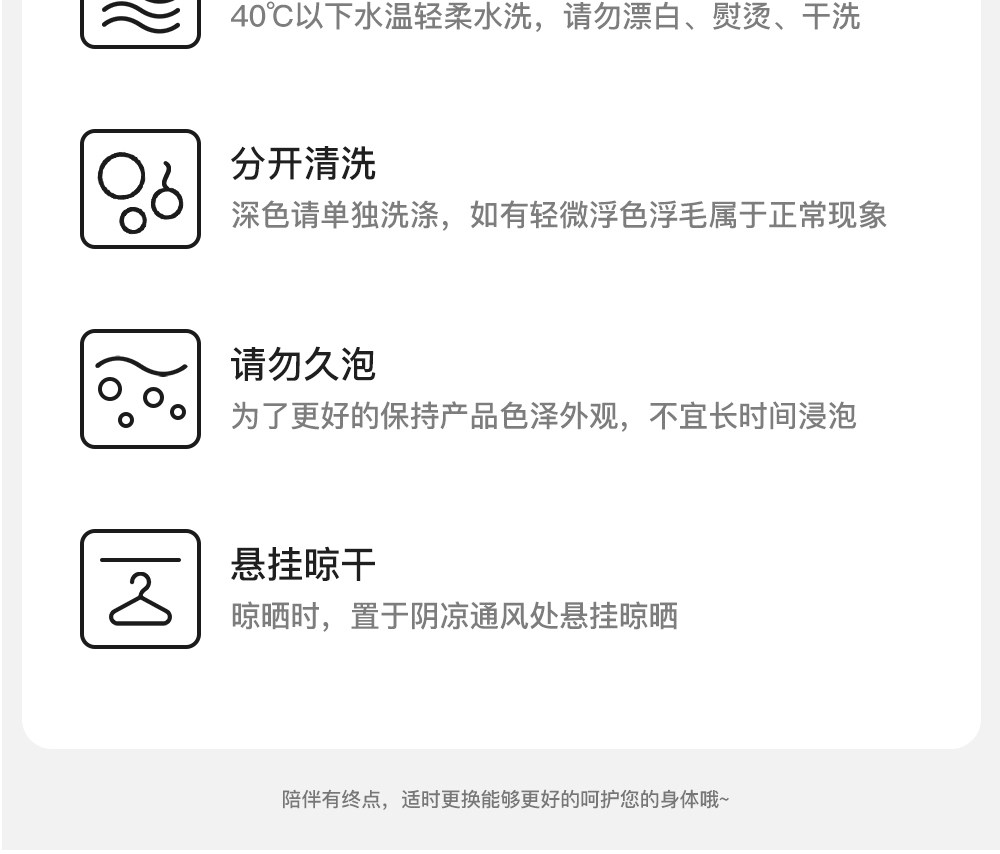 40℃以下水温轻柔水洗，请勿漂白、熨烫、干洗

分开清洗
深色请单独洗涤，如有轻微浮色浮毛属于正常现象

请勿久泡
为了更好的保持产品色泽外观，不宜长时间浸泡

悬挂晾干
晾晒时，置于阴凉通风处悬挂晾晒

陪伴有终点，适时更换能够更好的呵护您的身体哦~