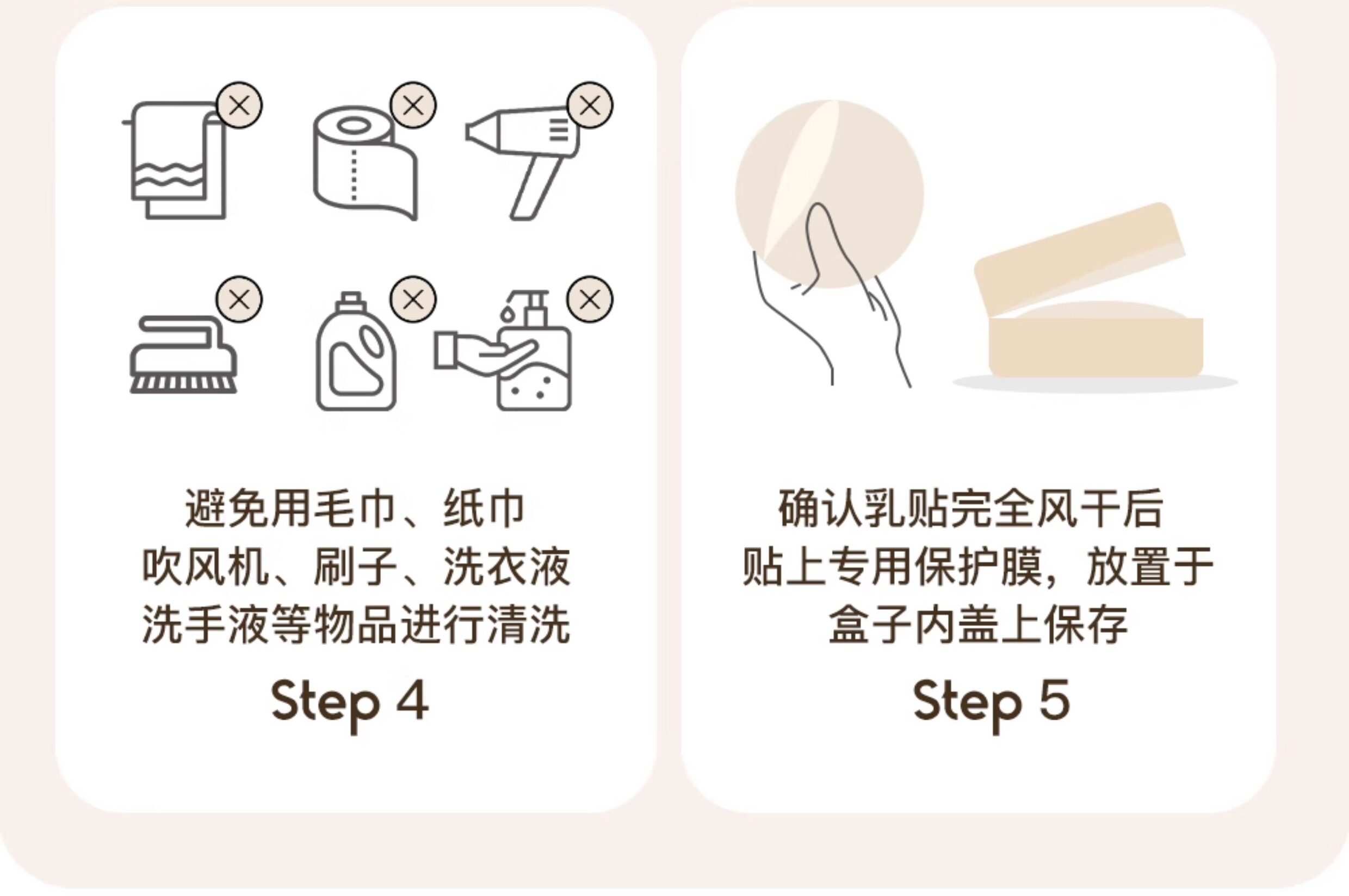 避免用毛巾、纸巾
吹风机、刷子、洗衣液
洗手液等物品进行清洗

Step 4

确认乳贴完全风干后
贴上专用保护膜，放置于
盒子内盖上保存

Step 5