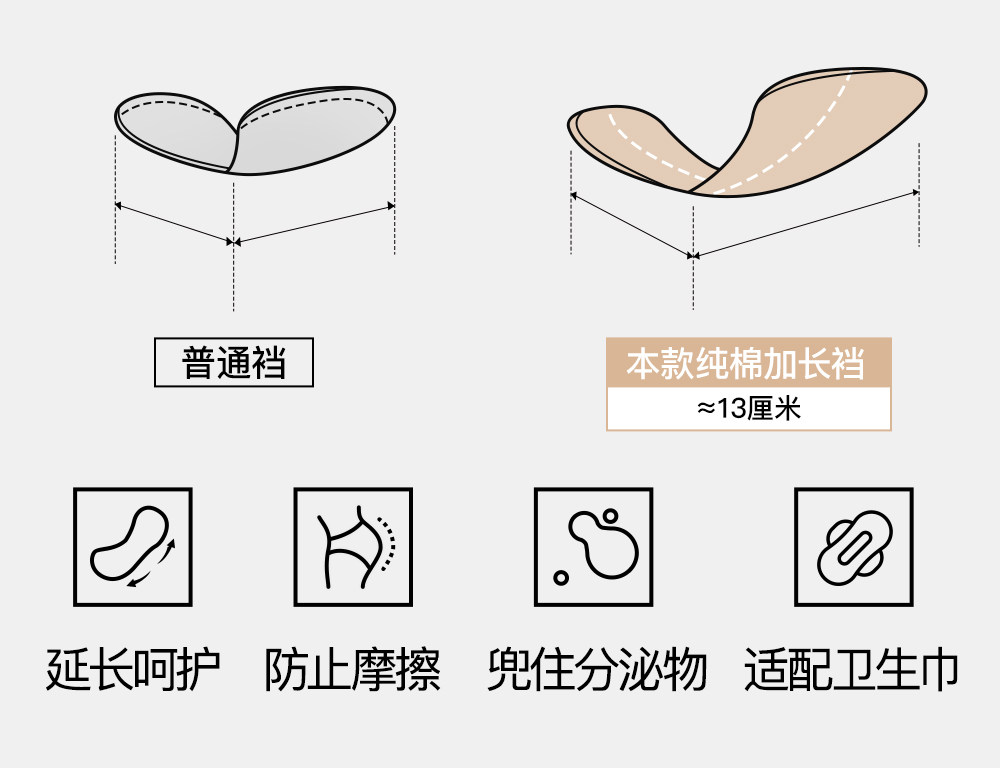 普通裆

本款纯棉加长裆
≈13厘米

延长呵护

防止摩擦

兜住分泌物

适配卫生巾