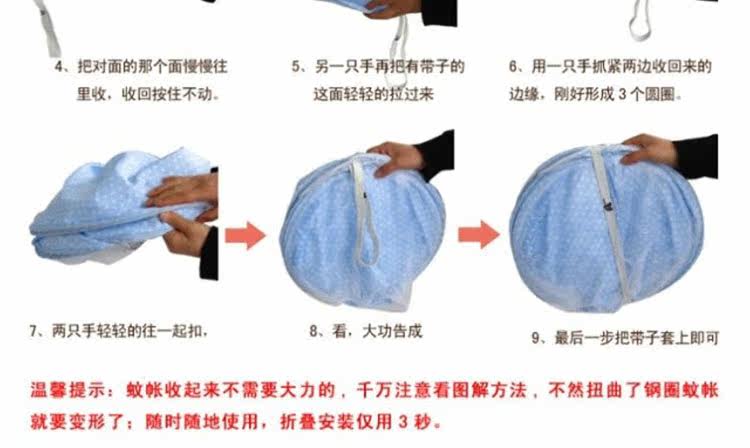 4、把对面的那个面慢慢往里收，收回按住不动。

5、另一只手再把有带子的这面轻轻的拉过来

6、用一只手抓紧两边收回来的边缘，刚好形成 3 个圆圈。

7、两只手轻轻的往一起扣，

8、看，大功告成

9、最后一步把带子套上即可

温馨提示：蚊帐收起来不需要大力的，千万注意看图解方法，不然扭曲了钢圈蚊帐就要变形了；随时随地使用，折叠安装仅用 3 秒。