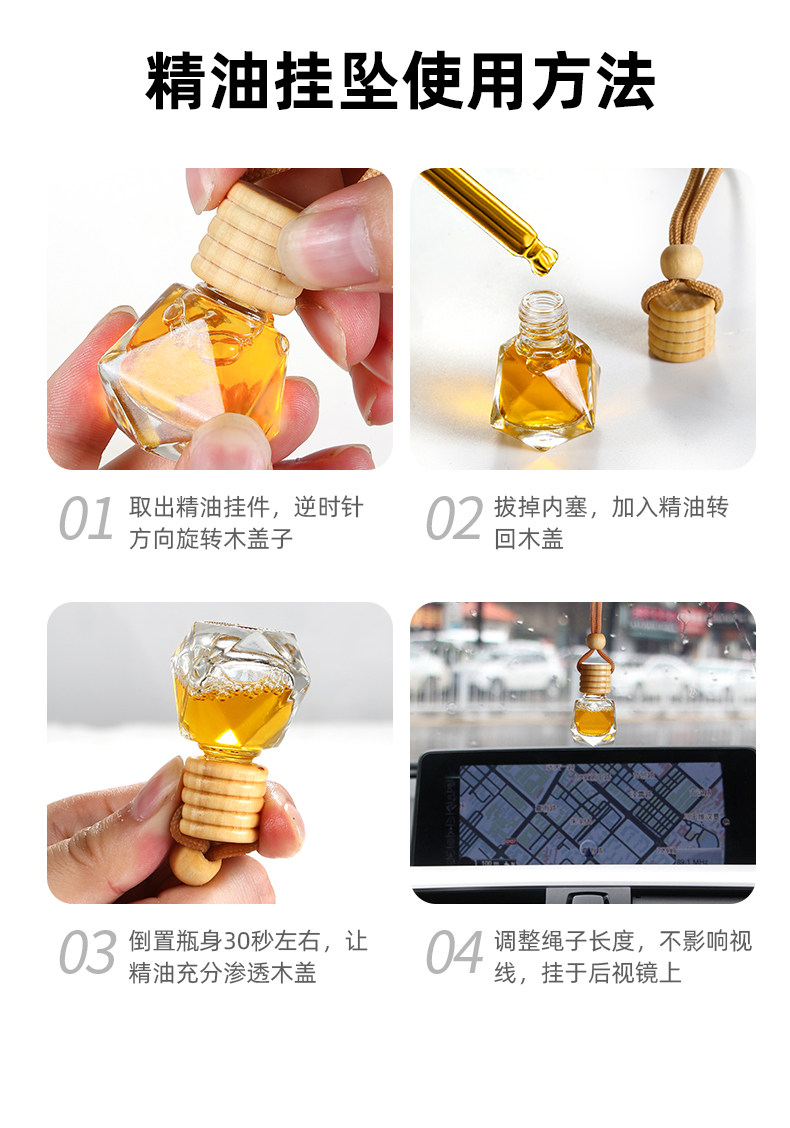 精油挂坠使用方法

01 取出精油挂件，逆时针方向旋转木盖子

02 拔掉内塞，加入精油转回木盖

03 倒置瓶身30秒左右，让精油充分渗透木盖

04 调整绳子长度，不影响视线，挂于后视镜上