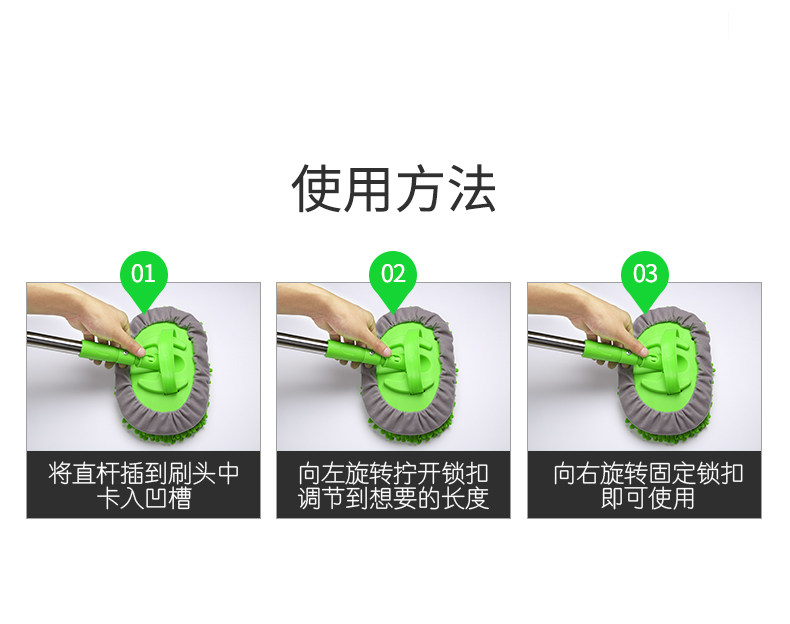 使用方法

01

将直杆插到刷头中
卡入凹槽

02

向左旋转拧开锁扣
调节到想要的长度

03

向右旋转固定锁扣
即可使用