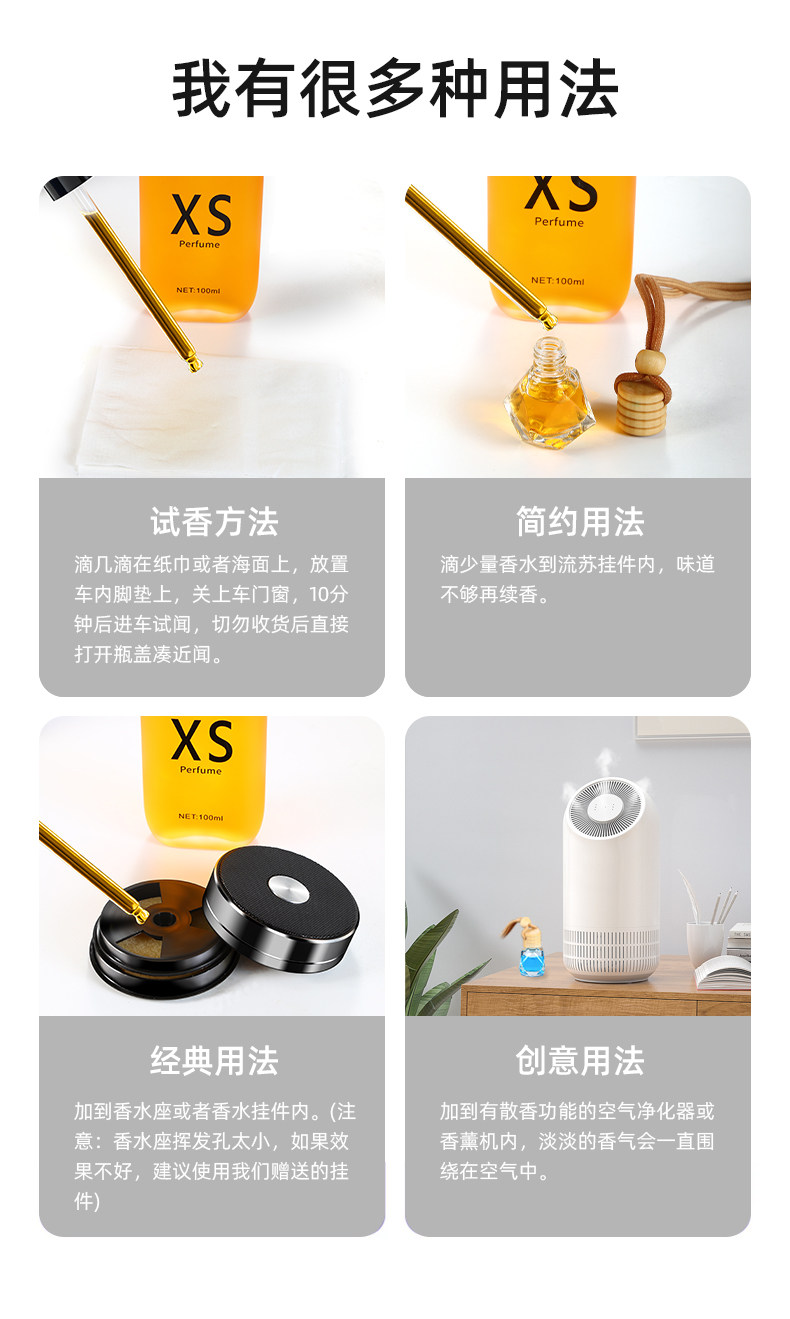 我有很多种用法

XS
Perfume
NET:100ml

试香方法

滴几滴在纸巾或者海面上，放置车内脚垫上，关上车门窗，10分钟后进车试闻，切勿收货后直接打开瓶盖凑近闻。

XS
Perfume
NET:100ml

简约用法

滴少量香水到流苏挂件内，味道不够再续香。

XS
Perfume
NET:100ml

经典用法

加到香水座或者香水挂件内。(注意：香水座挥发孔太小，如果效果不好，建议使用我们赠送的挂件)

创意用法

加到有散香功能的空气净化器或香薰机内，淡淡的香气会一直围绕在空气中。