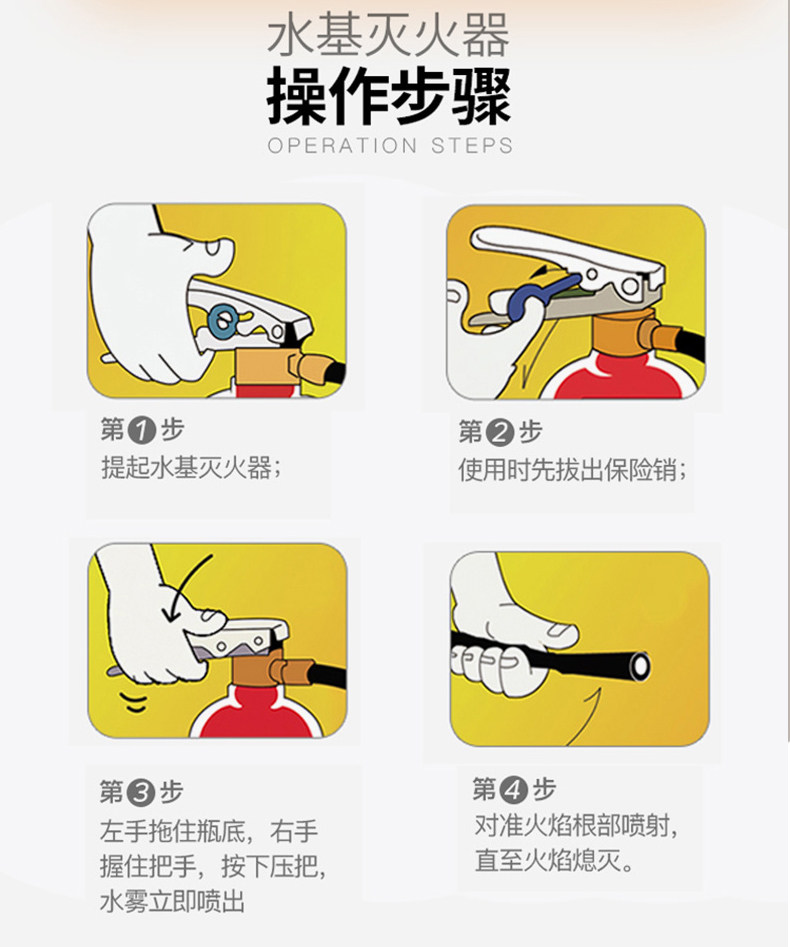 水基灭火器
操作步骤
OPERATION STEPS

第1步
提起水基灭火器；

第2步
使用时先拔出保险销；

第3步
左手拖住瓶底，右手握住把手，按下压把，水雾立即喷出

第4步
对准火焰根部喷射，直至火焰熄灭。