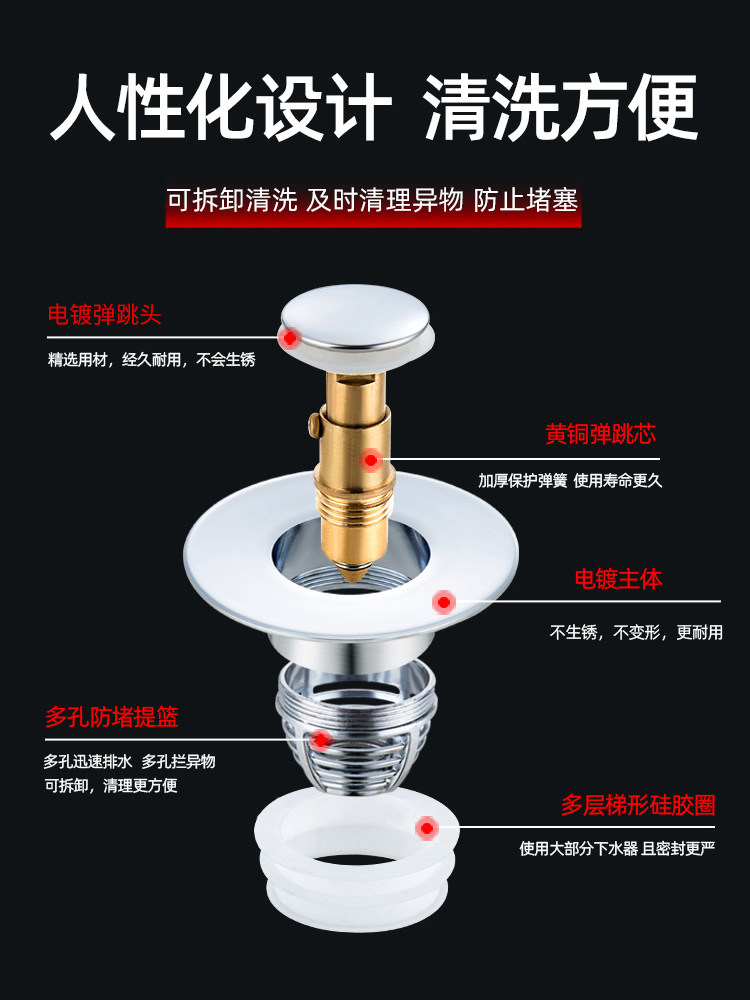 人性化设计 清洗方便

可拆卸清洗 及时清理异物 防止堵塞

电镀弹跳头

精选用材，经久耐用，不会生锈

黄铜弹跳芯

加厚保护弹簧 使用寿命更久

电镀主体

不生锈，不变形，更耐用

多孔防堵提篮

多孔迅速排水 多孔拦异物
可拆卸，清理更方便

多层梯形硅胶圈

使用大部分下水器 且密封更严