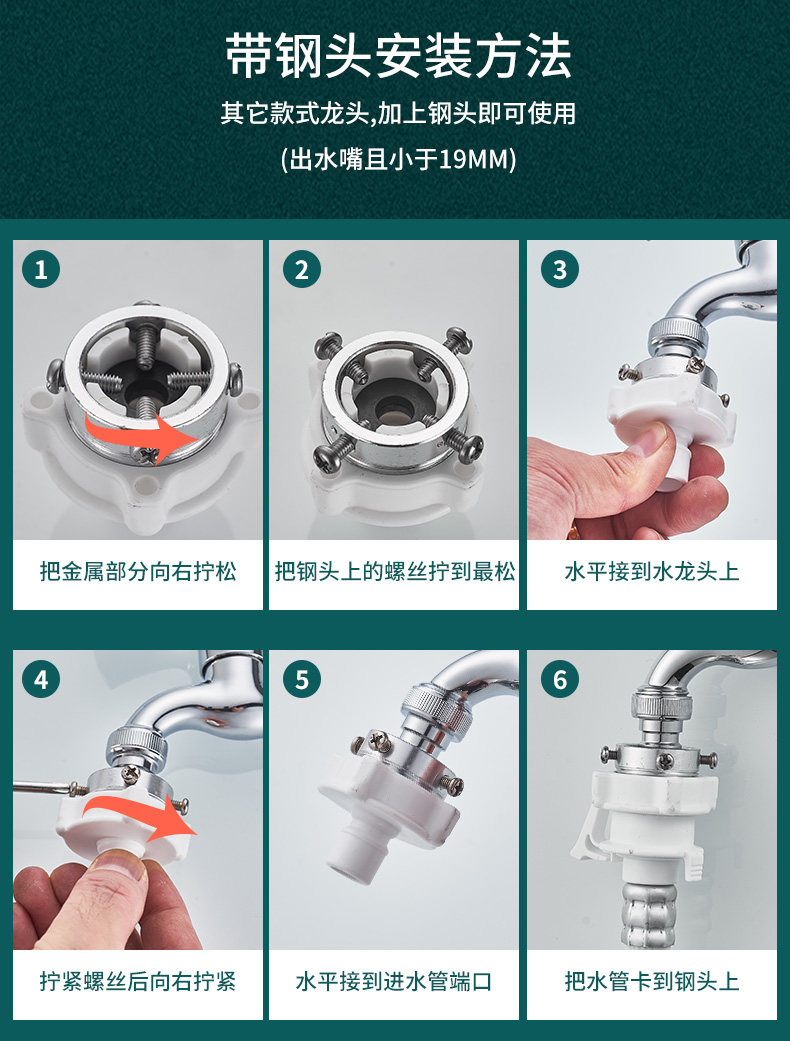 带钢头安装方法

其它款式龙头,加上钢头即可使用

(出水嘴且小于19MM)

1
把金属部分向右拧松

2
把钢头上的螺丝拧到最松

3
水平接到水龙头上

4
拧紧螺丝后向右拧紧

5
水平接到进水管端口

6
把水管卡到钢头上