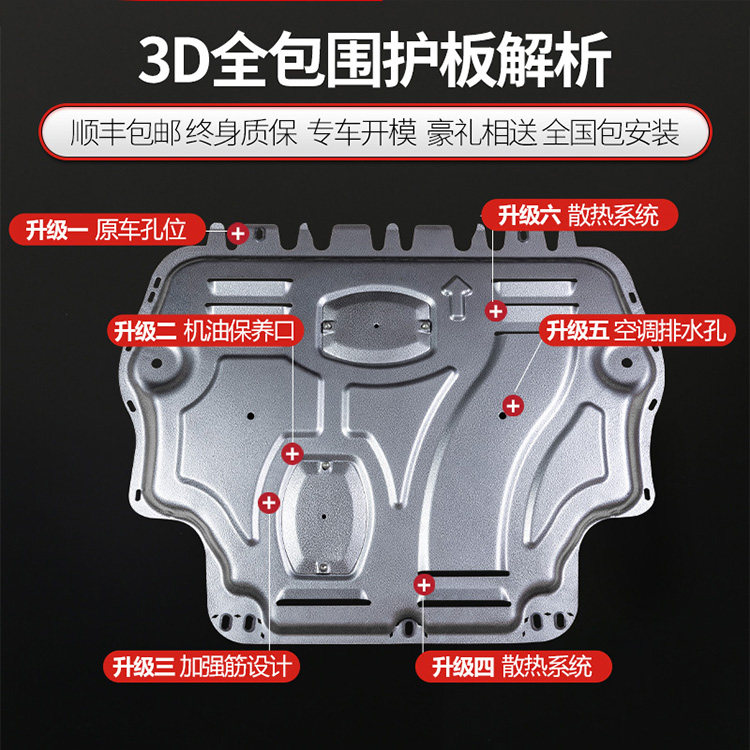 3D全包围护板解析

顺丰包邮 终身质保 专车开模 豪礼相送 全国包安装

升级一 原车孔位

升级六 散热系统

升级二 机油保养口

升级五 空调排水孔

升级三 加强筋设计

升级四 散热系统