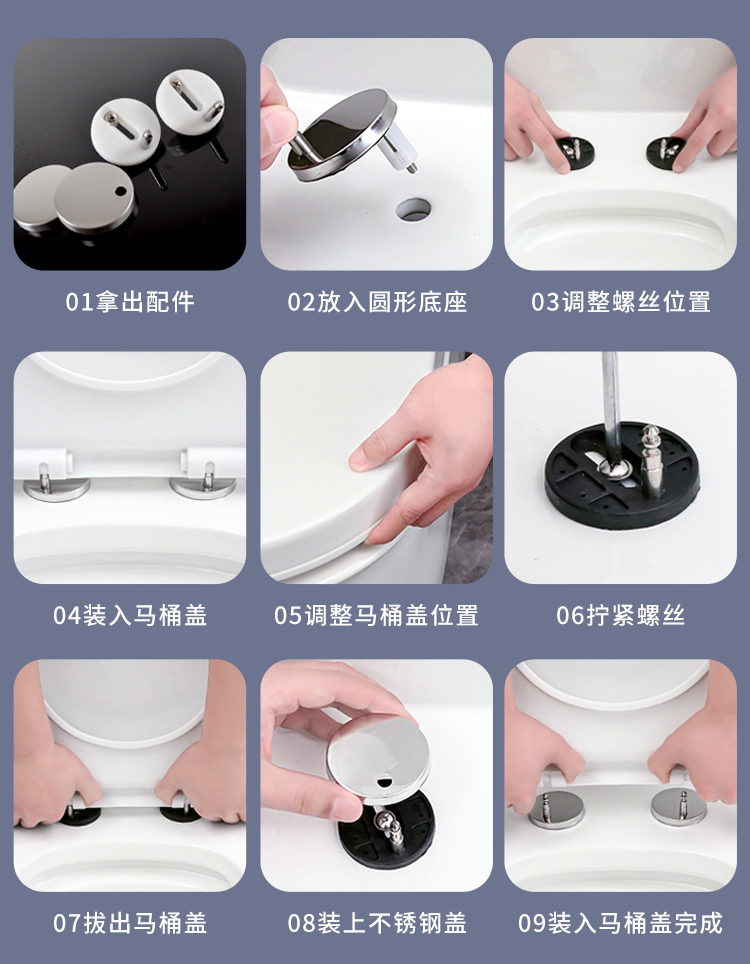 01拿出配件

02放入圆形底座

03调整螺丝位置

04装入马桶盖

05调整马桶盖位置

06拧紧螺丝

07拔出马桶盖

08装上不锈钢盖

09装入马桶盖完成