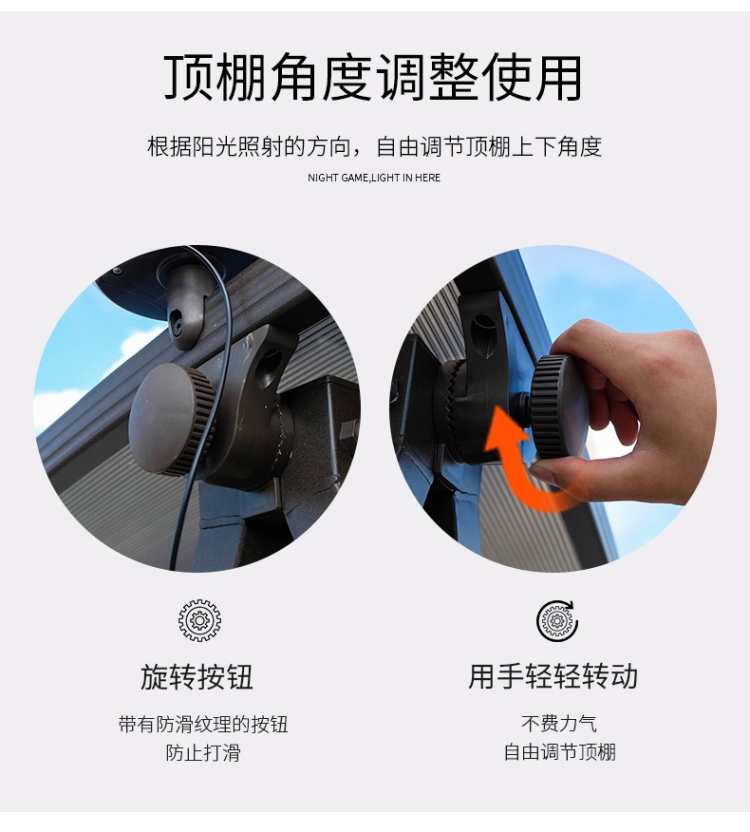 顶棚角度调整使用

根据阳光照射的方向，自由调节顶棚上下角度

NIGHT GAME,LIGHT IN HERE

旋转按钮

带有防滑纹理的按钮
防止打滑

用手轻轻转动

不费力气
自由调节顶棚