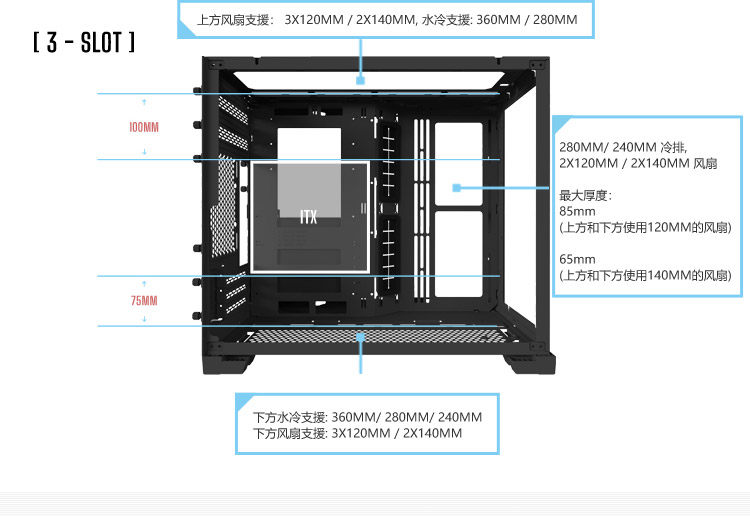 上方风扇支援： 3X120MM / 2X140MM, 水冷支援: 360MM / 280MM

[ 3 - SLOT ]

100MM

ITX

75MM

280MM/ 240MM 冷排,
2X120MM / 2X140MM 风扇

最大厚度:
85mm
(上方和下方使用120MM的风扇)

65mm
(上方和下方使用140MM的风扇)

下方水冷支援: 360MM/ 280MM/ 240MM
下方风扇支援: 3X120MM / 2X140MM