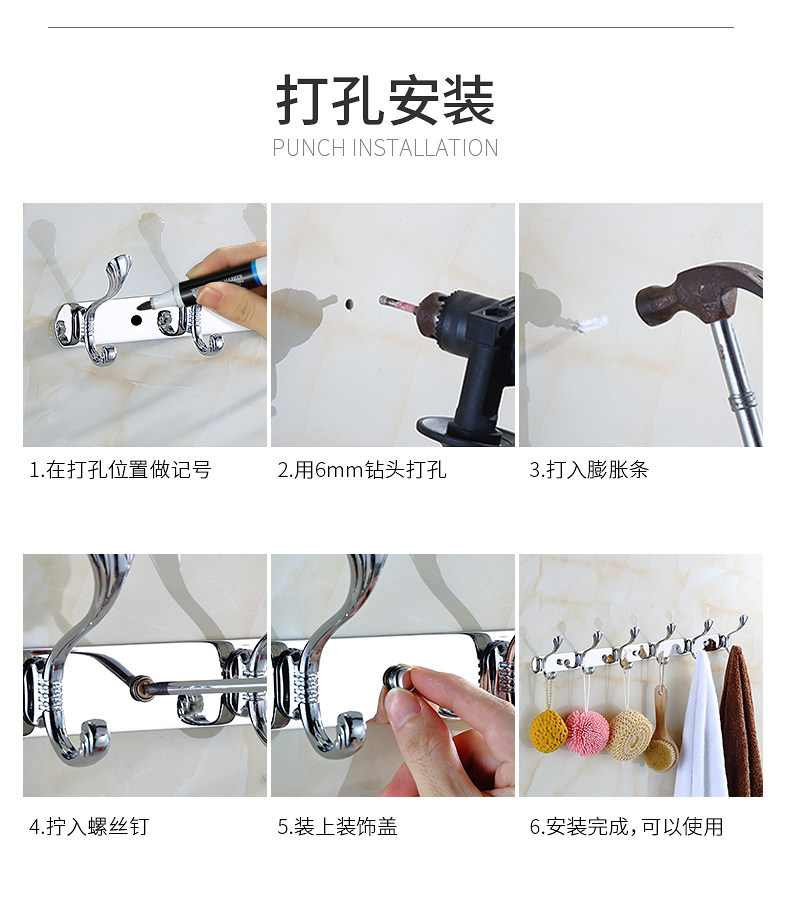 打孔安装
PUNCH INSTALLATION

1.在打孔位置做记号

2.用6mm钻头打孔

3.打入膨胀条

4.拧入螺丝钉

5.装上装饰盖

6.安装完成，可以使用