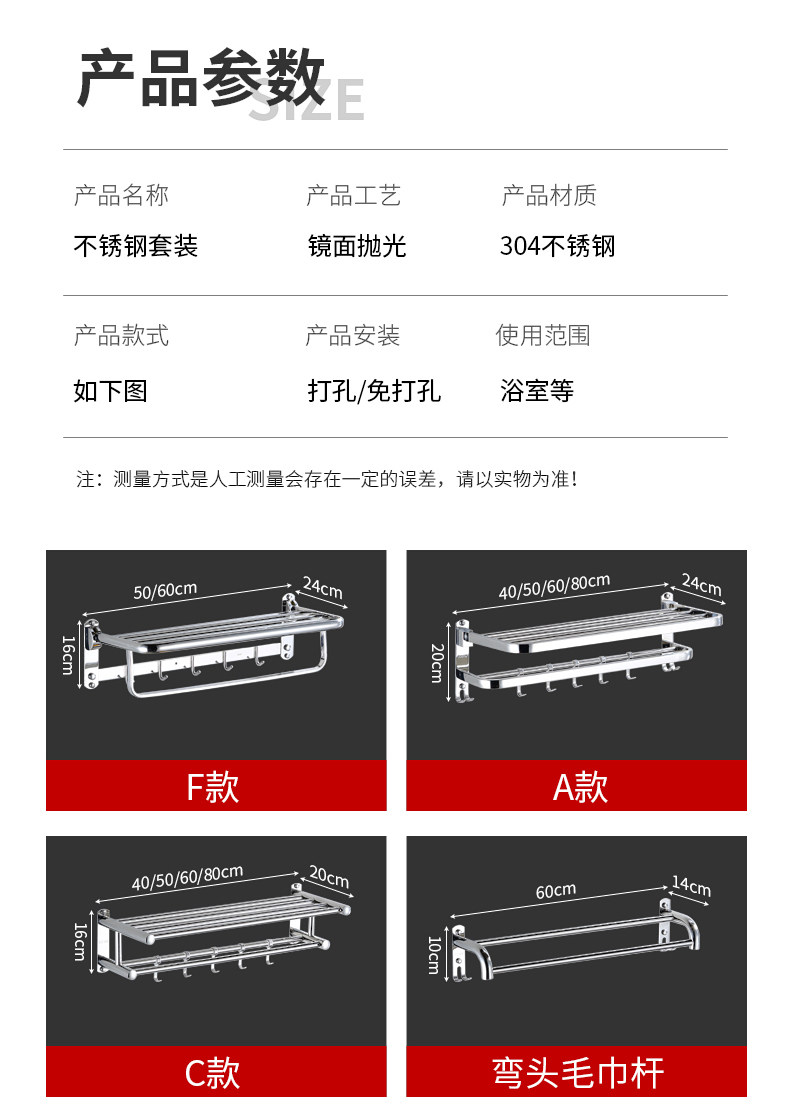 产品参数 SIZE

| 产品名称 | 产品工艺 | 产品材质 |
|---|---|---|
| 不锈钢套装 | 镜面抛光 | 304不锈钢 |
| 产品款式 | 产品安装 | 使用范围 |
| 如下图 | 打孔/免打孔 | 浴室等 |

注：测量方式是人工测量会存在一定的误差，请以实物为准！

50/60cm
24cm
16cm
F款

40/50/60/80cm
24cm
20cm
A款

40/50/60/80cm
20cm
16cm
C款

60cm
14cm
10cm
弯头毛巾杆