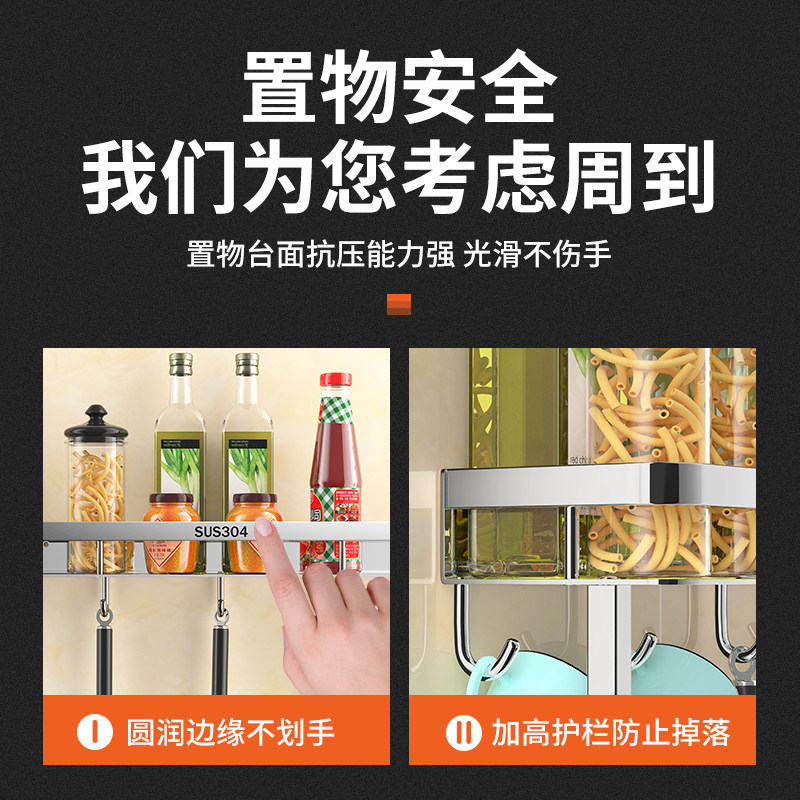 置物安全
我们为您考虑周到

置物台面抗压能力强 光滑不伤手

SUS304

I 圆润边缘不划手

II 加高护栏防止掉落