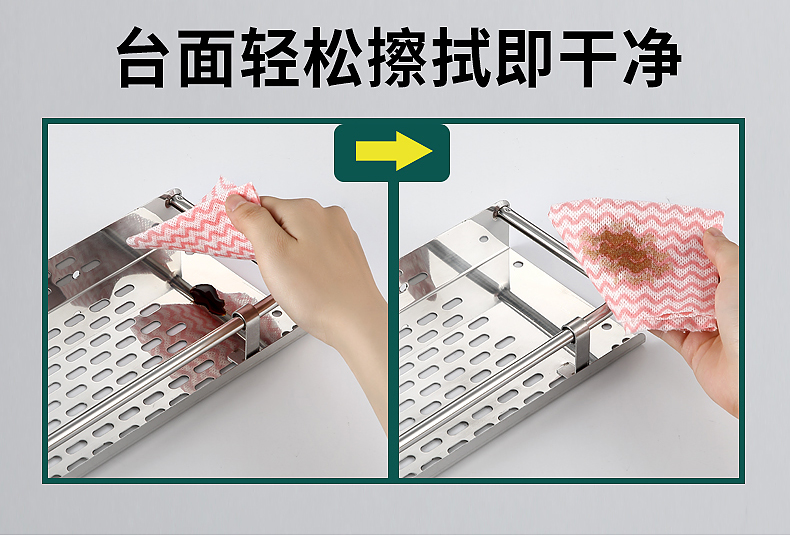 台面轻松擦拭即干净