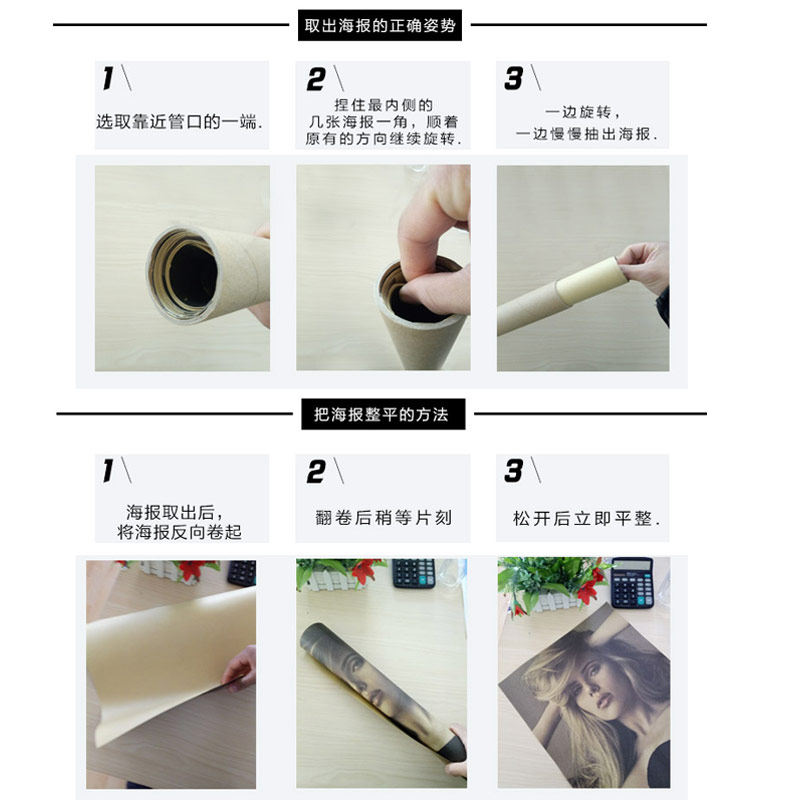 取出海报的正确姿势

1\
选取靠近管口的一端.

2\
捏住最内侧的几张海报一角，顺着原有的方向继续旋转.

3\
一边旋转，一边慢慢抽出海报.

把海报整平的方法

1\
海报取出后，将海报反向卷起

2\
翻卷后稍等片刻

3\
松开后立即平整.