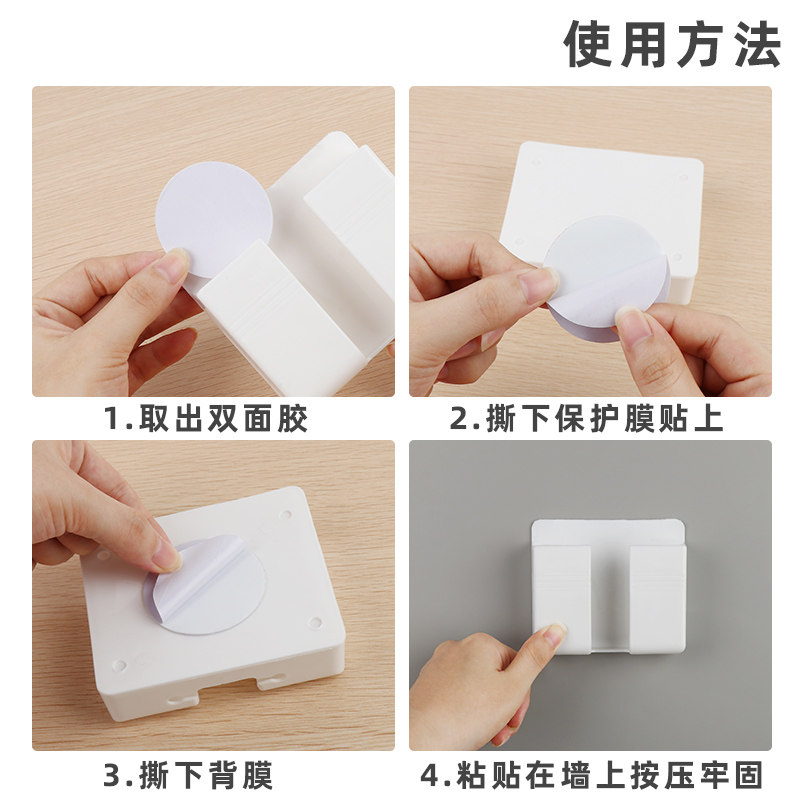 使用方法

1.取出双面胶

2.撕下保护膜贴上

3.撕下背膜

4.粘贴在墙上按压牢固