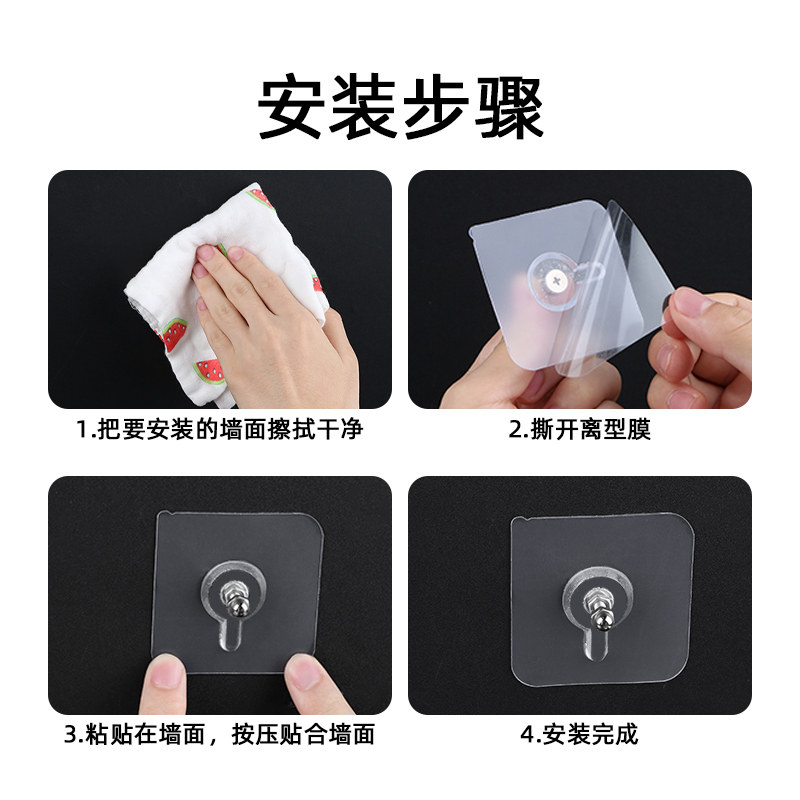 安装步骤

1.把要安装的墙面擦拭干净

2.撕开离型膜

3.粘贴在墙面，按压贴合墙面

4.安装完成