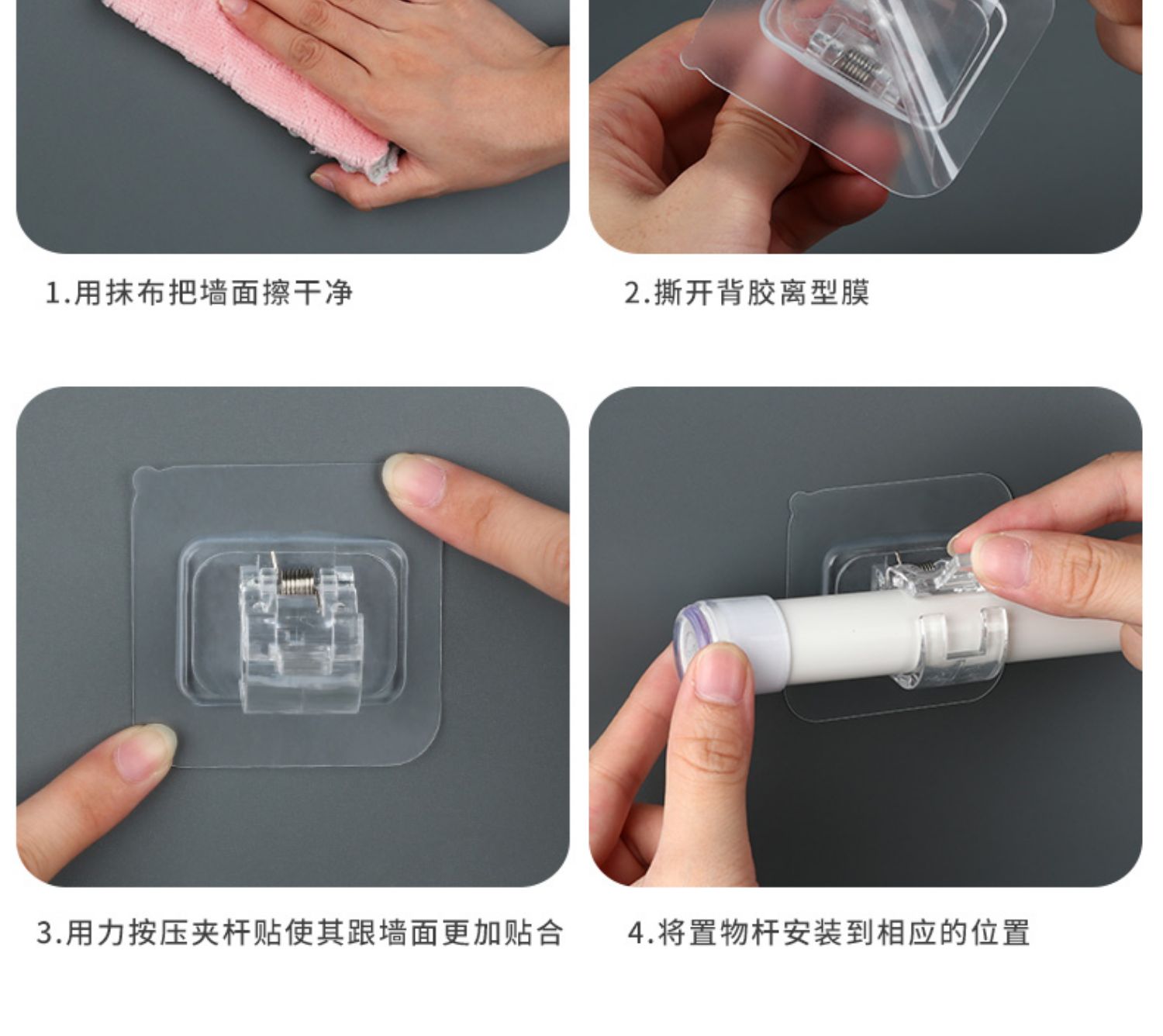 1.用抹布把墙面擦干净

2.撕开背胶离型膜

3.用力按压夹杆贴使其跟墙面更加贴合

4.将置物杆安装到相应的位置