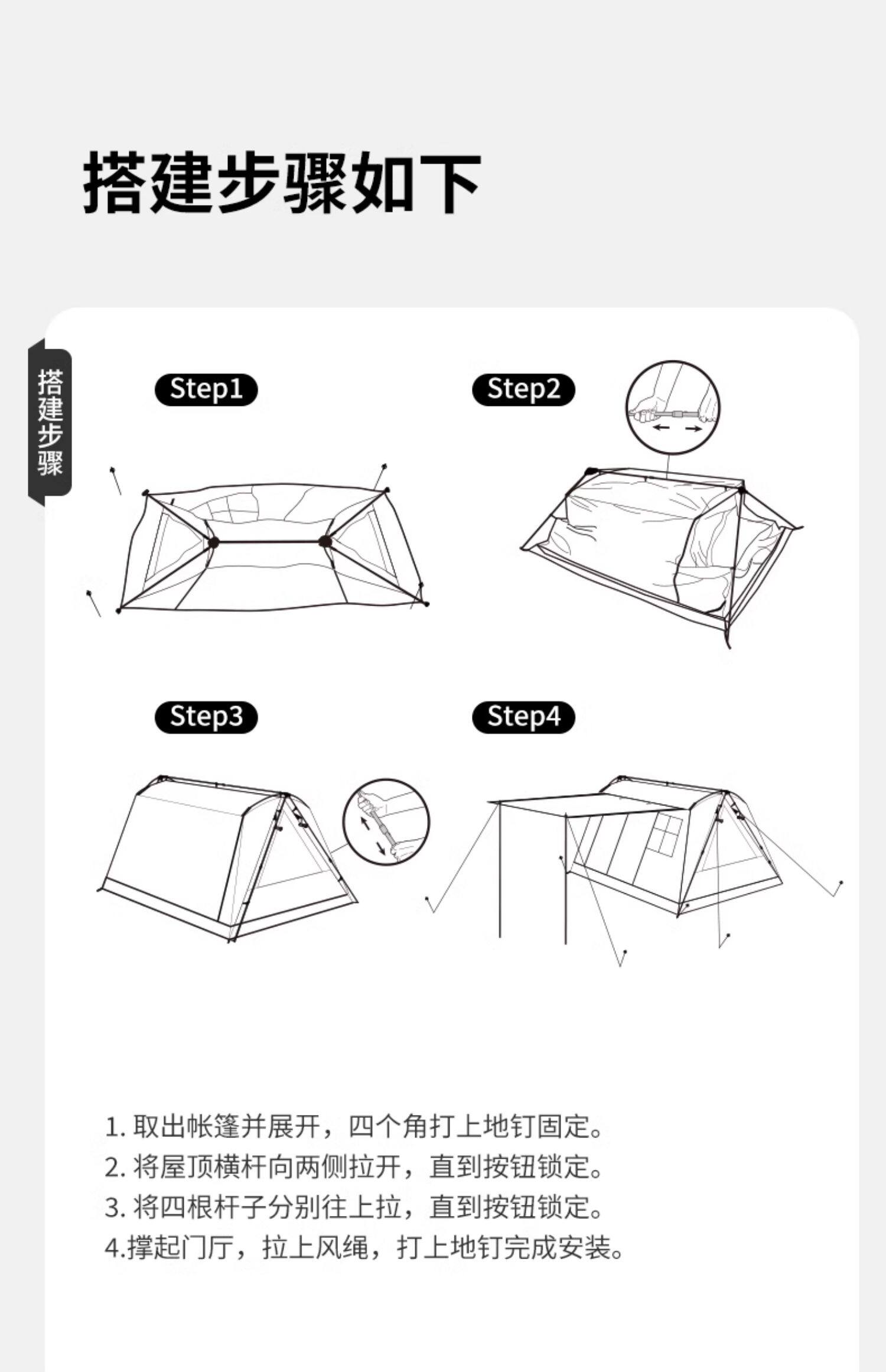 搭建步骤如下

搭建步骤

Step1

Step2

Step3

Step4

1. 取出帐篷并展开，四个角打上地钉固定。
2. 将屋顶横杆向两侧拉开，直到按钮锁定。
3. 将四根杆子分别往上拉，直到按钮锁定。
4.撑起门厅，拉上风绳，打上地钉完成安装。