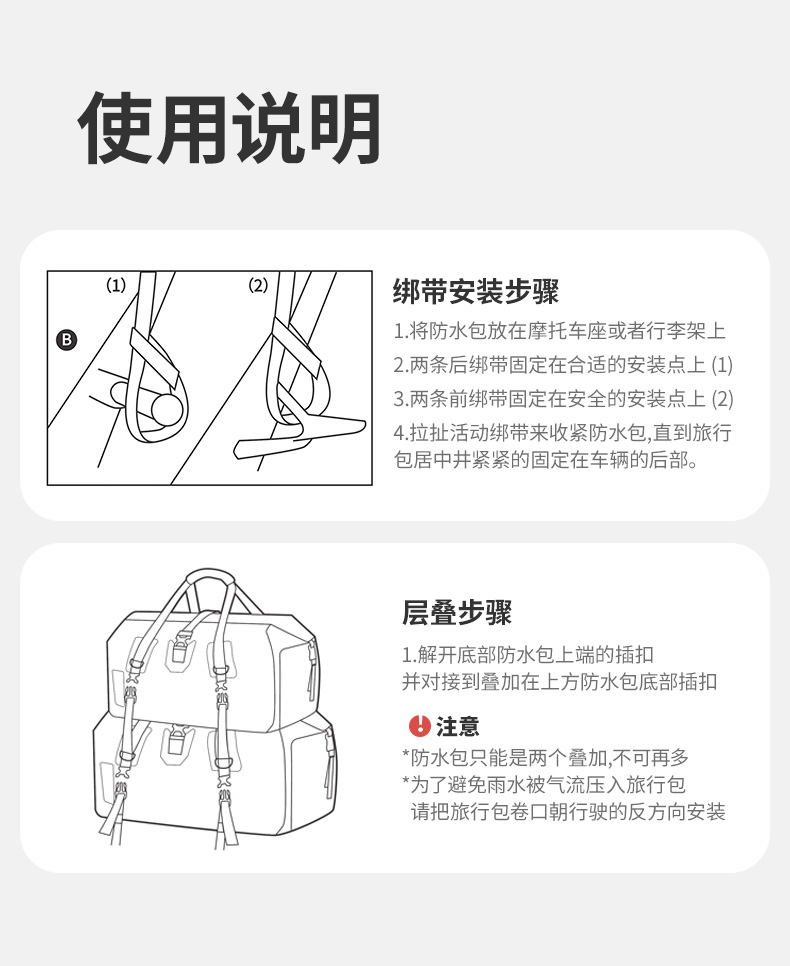 使用说明

(1) (2)
B

绑带安装步骤
1.将防水包放在摩托车座或者行李架上
2.两条后绑带固定在合适的安装点上 (1)
3.两条前绑带固定在安全的安装点上 (2)
4.拉扯活动绑带来收紧防水包,直到旅行包居中并紧紧的固定在车辆的后部。

层叠步骤
1.解开底部防水包上端的插扣
并对接到叠加在上方防水包底部插扣

注意
*防水包只能是两个叠加,不可再多
*为了避免雨水被气流压入旅行包
请把旅行包卷口朝行驶的反方向安装