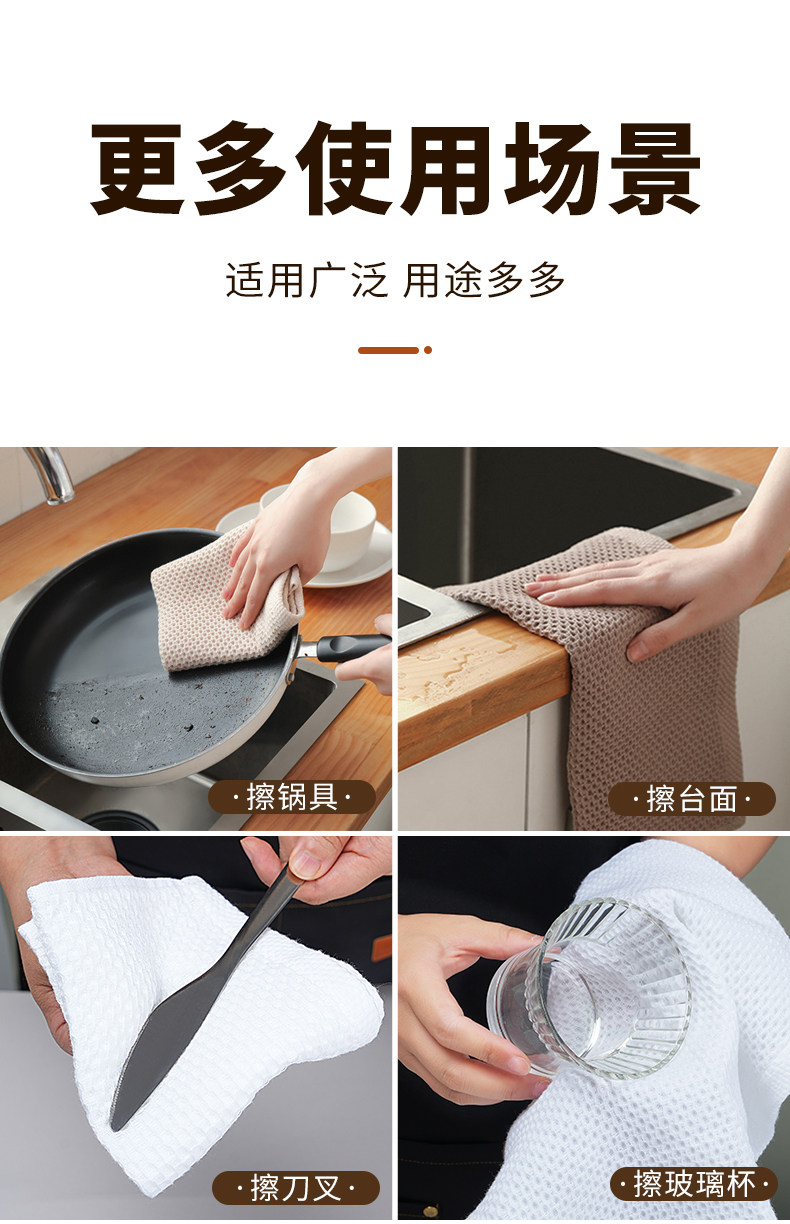 更多使用场景

适用广泛 用途多多

·擦锅具·

·擦台面·

·擦刀叉·

·擦玻璃杯·