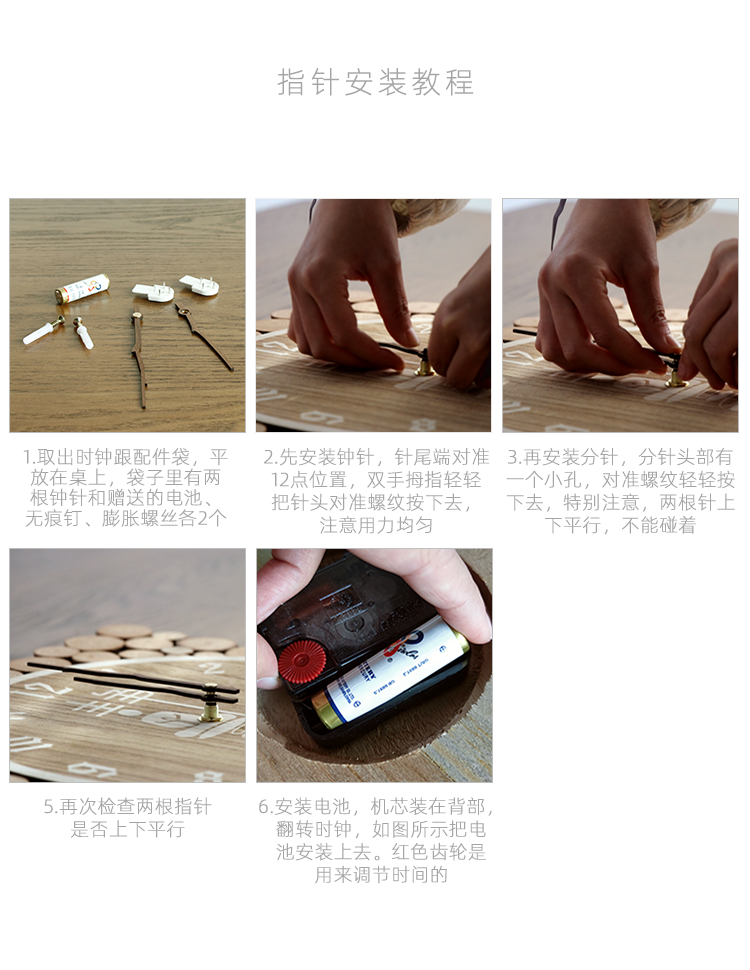 指针安装教程

1.取出时钟跟配件袋，平放在桌上，袋子里有两根钟针和赠送的电池、无痕钉、膨胀螺丝各2个

2.先安装钟针，针尾端对准12点位置，双手拇指轻轻把针头对准螺纹按下去，注意用力均匀

3.再安装分针，分针头部有一个小孔，对准螺纹轻轻按下去，特别注意，两根针上下平行，不能碰着

5.再次检查两根指针是否上下平行

6.安装电池，机芯装在背部，翻转时钟，如图所示把电池安装上去。红色齿轮是用来调节时间的