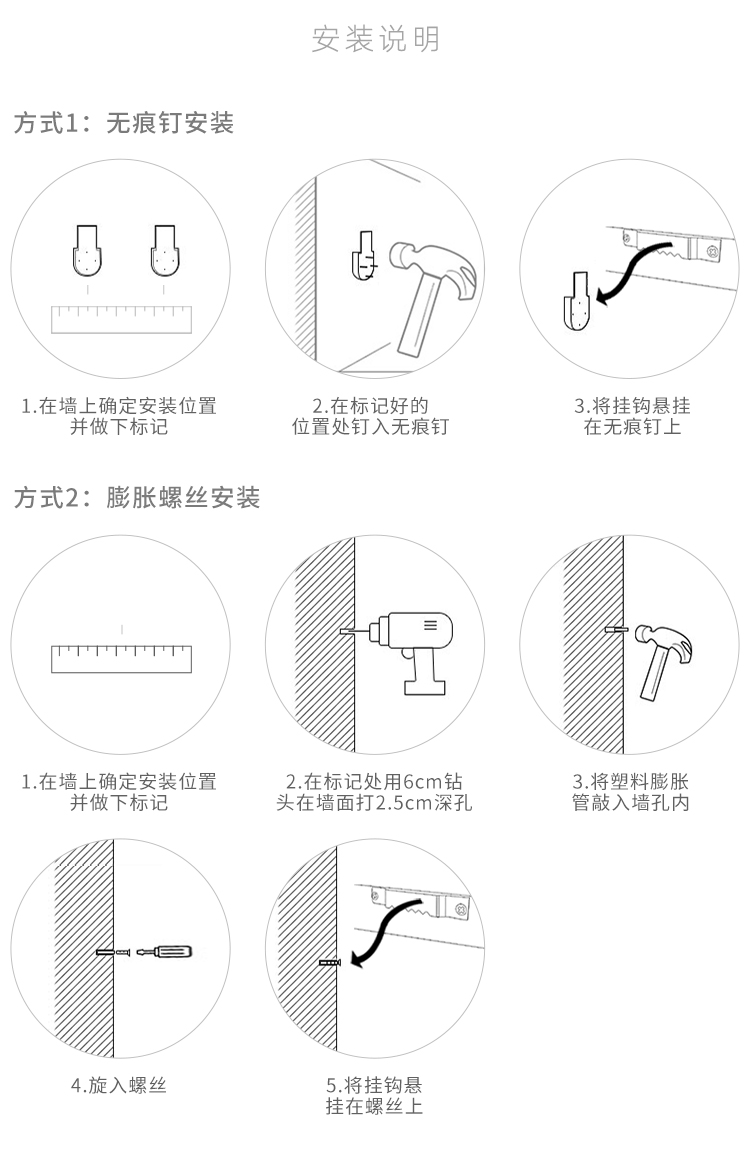 安装说明

方式1：无痕钉安装

1.在墙上确定安装位置并做下标记

2.在标记好的位置处钉入无痕钉

3.将挂钩悬挂在无痕钉上

方式2：膨胀螺丝安装

1.在墙上确定安装位置并做下标记

2.在标记处用6cm钻头在墙面打2.5cm深孔

3.将塑料膨胀管敲入墙孔内

4.旋入螺丝

5.将挂钩悬挂在螺丝上