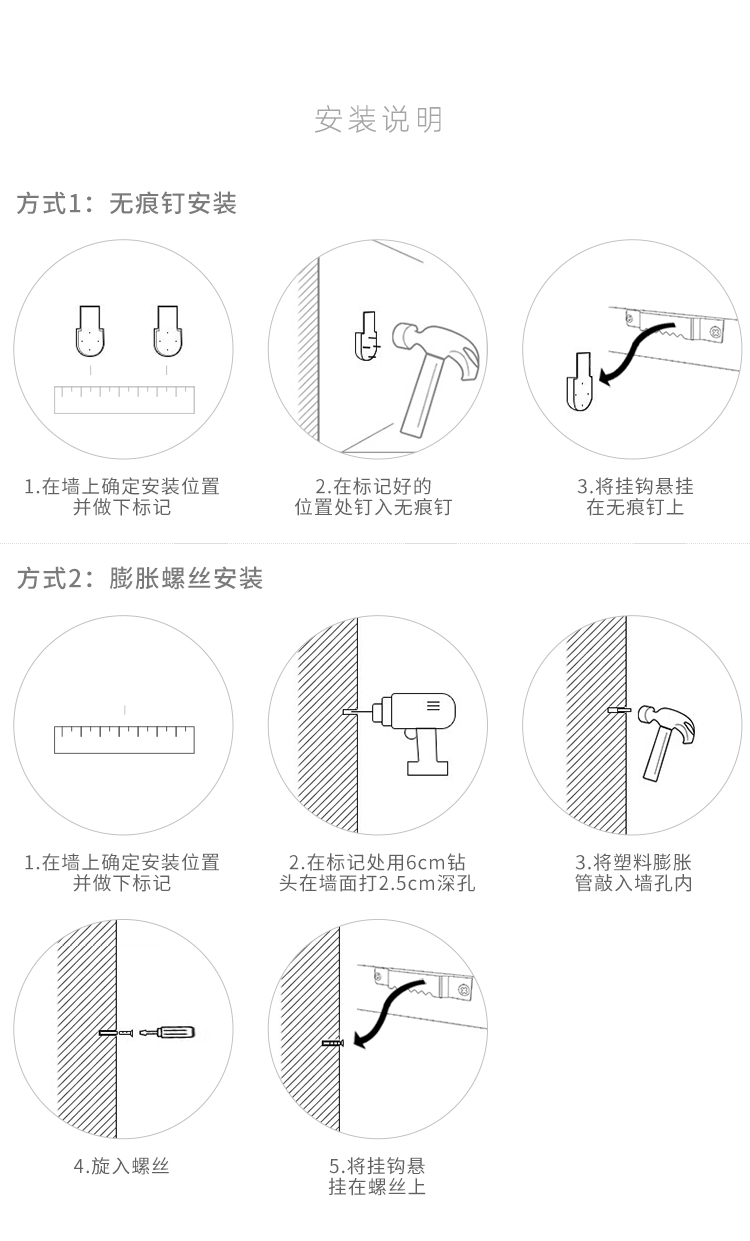 安装说明

方式1：无痕钉安装

1.在墙上确定安装位置并做下标记

2.在标记好的位置处钉入无痕钉

3.将挂钩悬挂在无痕钉上

方式2：膨胀螺丝安装

1.在墙上确定安装位置并做下标记

2.在标记处用6cm钻头在墙面打2.5cm深孔

3.将塑料膨胀管敲入墙孔内

4.旋入螺丝

5.将挂钩悬挂在螺丝上