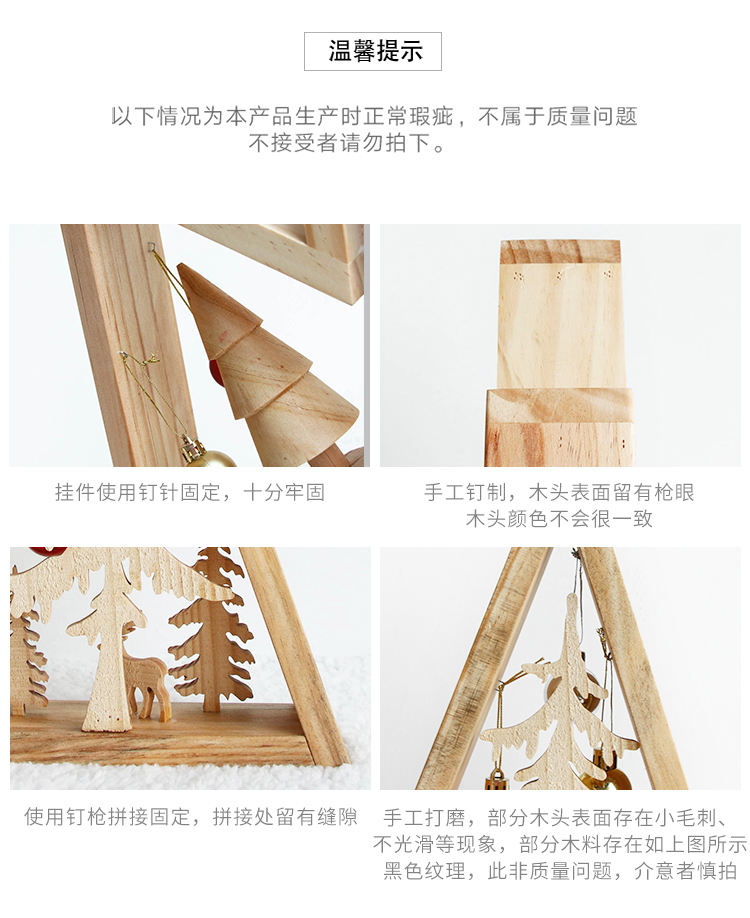 温馨提示

以下情况为本产品生产时正常瑕疵，不属于质量问题
不接受者请勿拍下。

挂件使用钉针固定，十分牢固

手工钉制，木头表面留有枪眼
木头颜色不会很一致

使用钉枪拼接固定，拼接处留有缝隙

手工打磨，部分木头表面存在小毛刺、不光滑等现象，部分木料存在如上图所示黑色纹理，此非质量问题，介意者慎拍