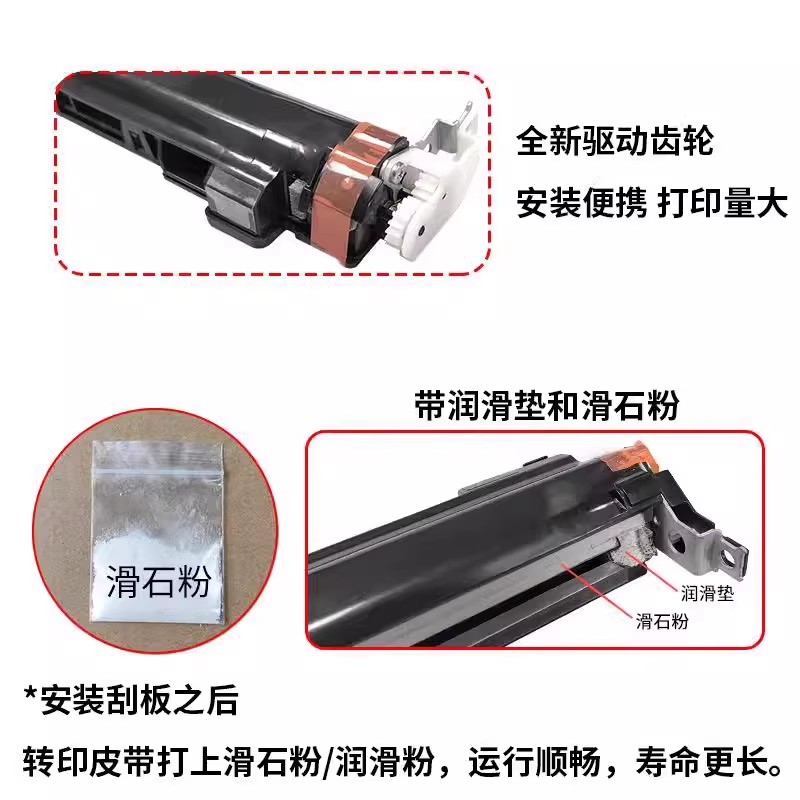 全新驱动齿轮

安装便携 打印量大

带润滑垫和滑石粉

滑石粉

润滑垫

滑石粉

*安装刮板之后

转印皮带打上滑石粉/润滑粉，运行顺畅，寿命更长。