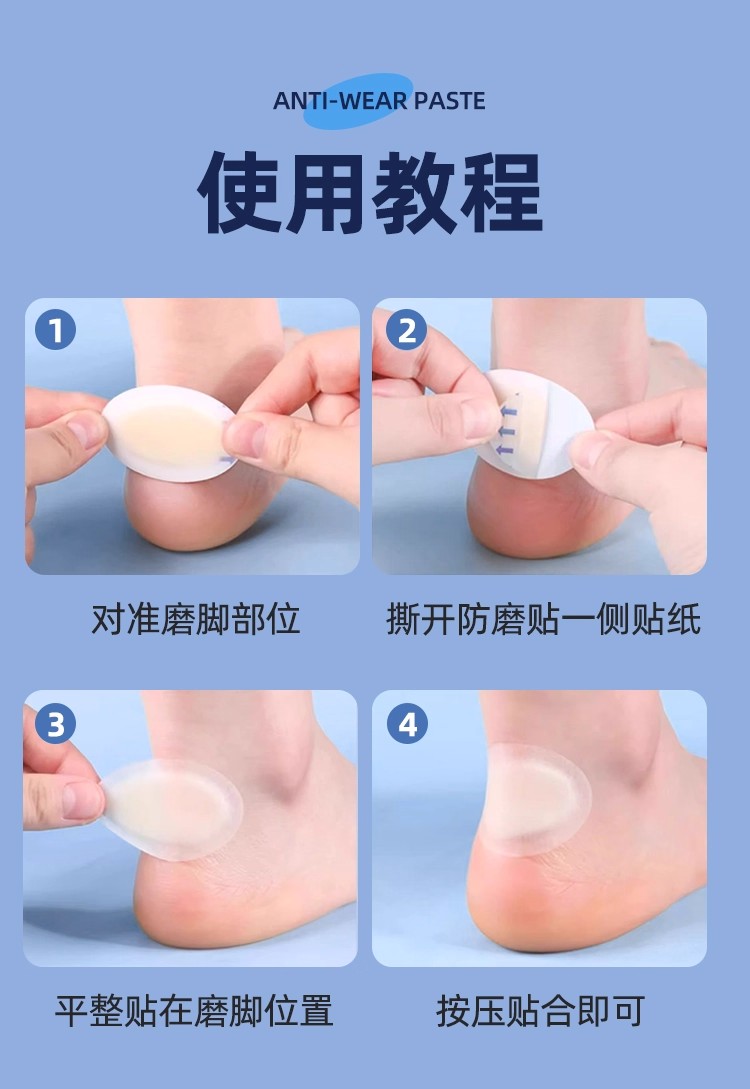 ANTI-WEAR PASTE

使用教程

1
对准磨脚部位

2
撕开防磨贴一侧贴纸

3
平整贴在磨脚位置

4
按压贴合即可