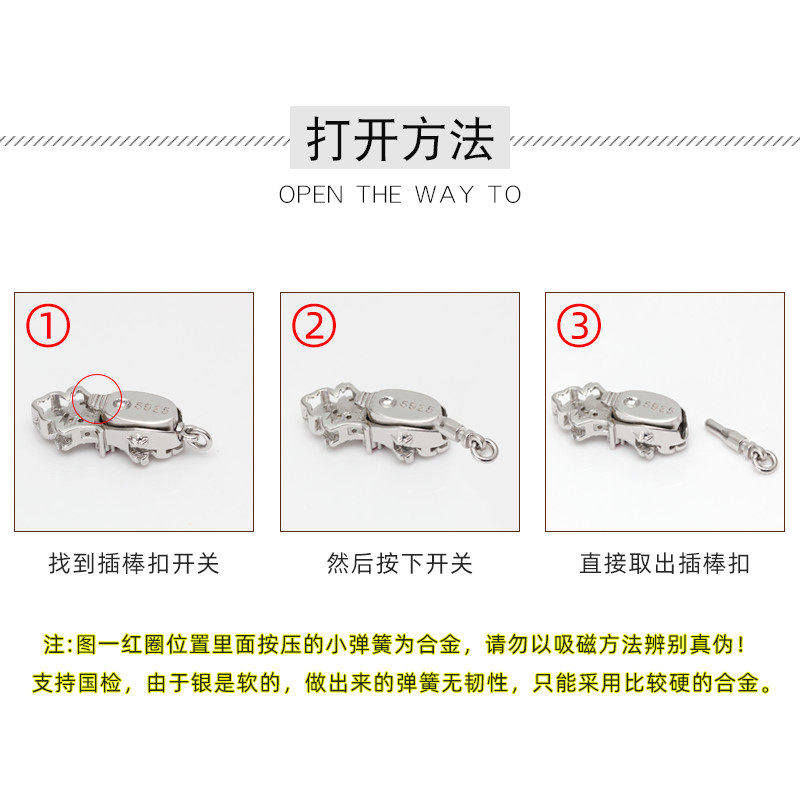 打开方法

OPEN THE WAY TO

①

S925

找到插棒扣开关

②

S925

然后按下开关

③

S925

直接取出插棒扣

注:图一红圈位置里面按压的小弹簧为合金，请勿以吸磁方法辨别真伪！
支持国检，由于银是软的，做出来的弹簧无韧性，只能采用比较硬的合金。