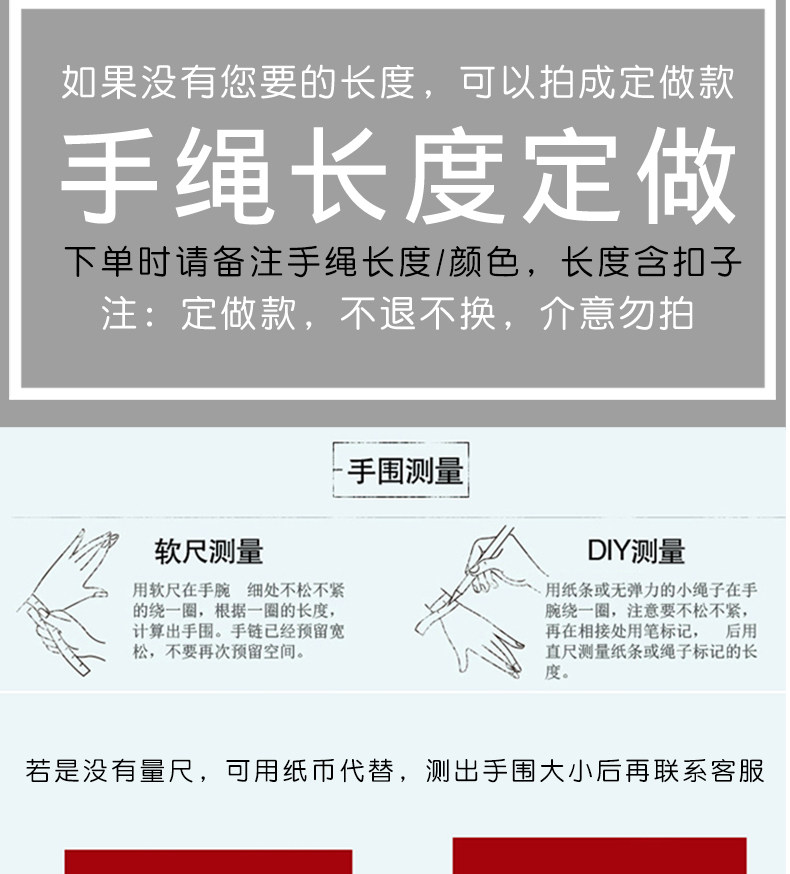 如果没有您要的长度，可以拍成定做款

手绳长度定做

下单时请备注手绳长度/颜色，长度含扣子

注：定做款，不退不换，介意勿拍

手围测量

软尺测量

用软尺在手腕 细处不松不紧的绕一圈，根据一圈的长度，计算出手围。手链已经预留宽松，不要再次预留空间。

DIY测量

用纸条或无弹力的小绳子在手腕绕一圈，注意要不松不紧，再在相接处用笔标记， 后用直尺测量纸条或绳子标记的长度。

若是没有量尺，可用纸币代替，测出手围大小后再联系客服