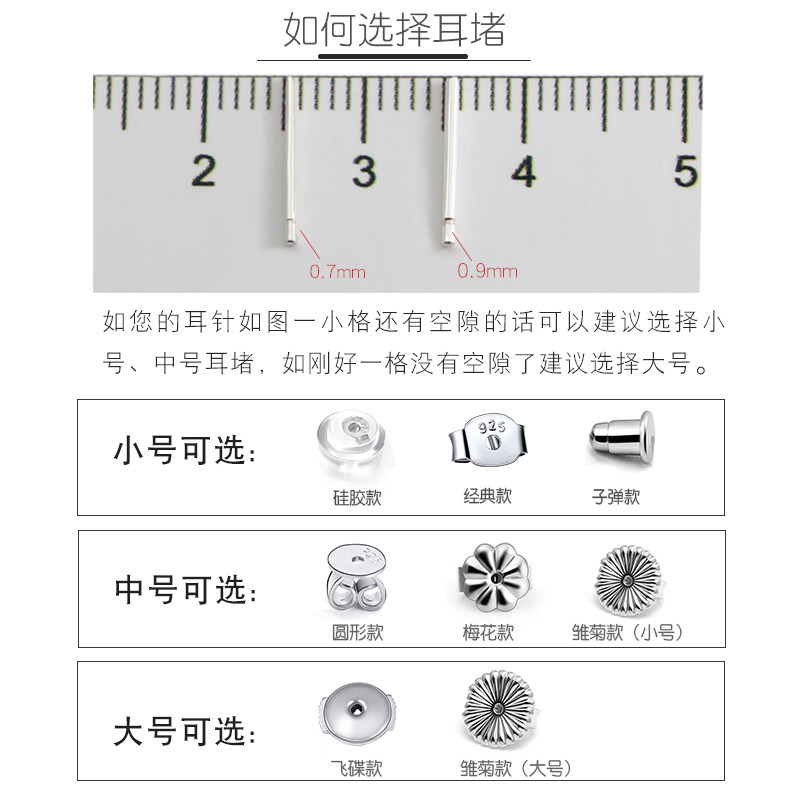 如何选择耳堵

2 3 4 5

0.7mm
0.9mm

如您的耳针如图一小格还有空隙的话可以建议选择小号、中号耳堵，如刚好一格没有空隙了建议选择大号。

小号可选：
925
硅胶款
经典款
子弹款

中号可选：
圆形款
梅花款
雏菊款（小号）

大号可选：
飞碟款
雏菊款（大号）