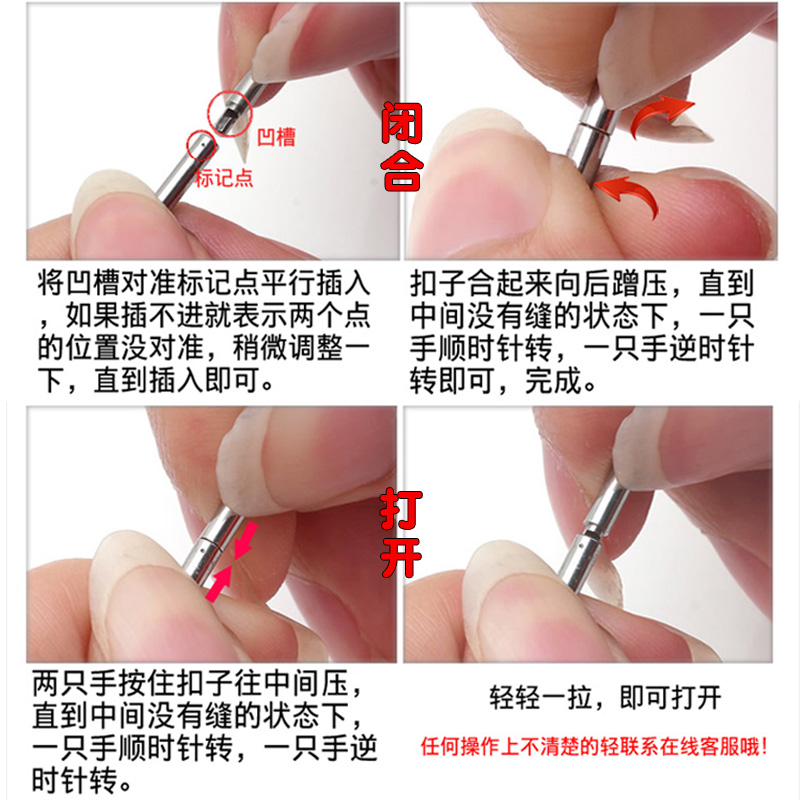 凹槽

标记点

闭合

将凹槽对准标记点平行插入，如果插不进就表示两个点的位置没对准，稍微调整一下，直到插入即可。

扣子合起来向后蹭压，直到中间没有缝的状态下，一只手顺时针转，一只手逆时针转即可，完成。

打开

两只手按住扣子往中间压，直到中间没有缝的状态下，一只手顺时针转，一只手逆时针转。

轻轻一拉，即可打开

任何操作上不清楚的轻联系在线客服哦！