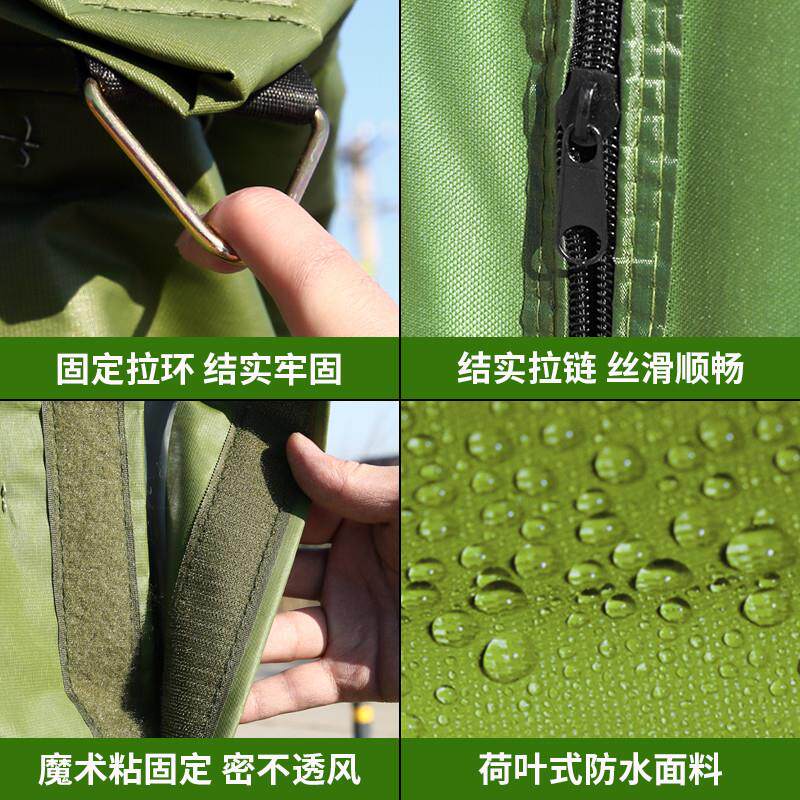 固定拉环 结实牢固

结实拉链 丝滑顺畅

魔术粘固定 密不透风

荷叶式防水面料