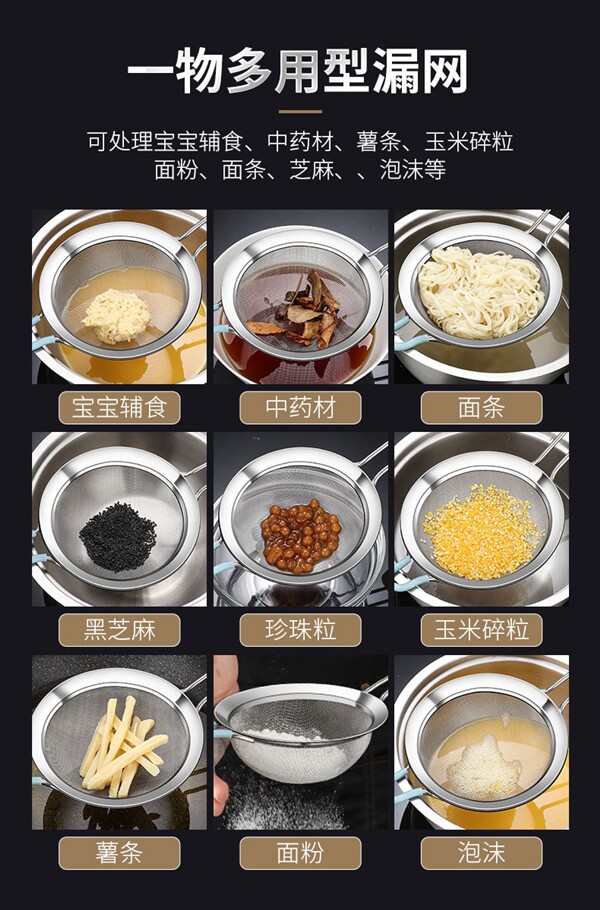 一物多用型漏网

可处理宝宝辅食、中药材、薯条、玉米碎粒
面粉、面条、芝麻、、泡沫等

宝宝辅食

中药材

面条

黑芝麻

珍珠粒

玉米碎粒

薯条

面粉

泡沫