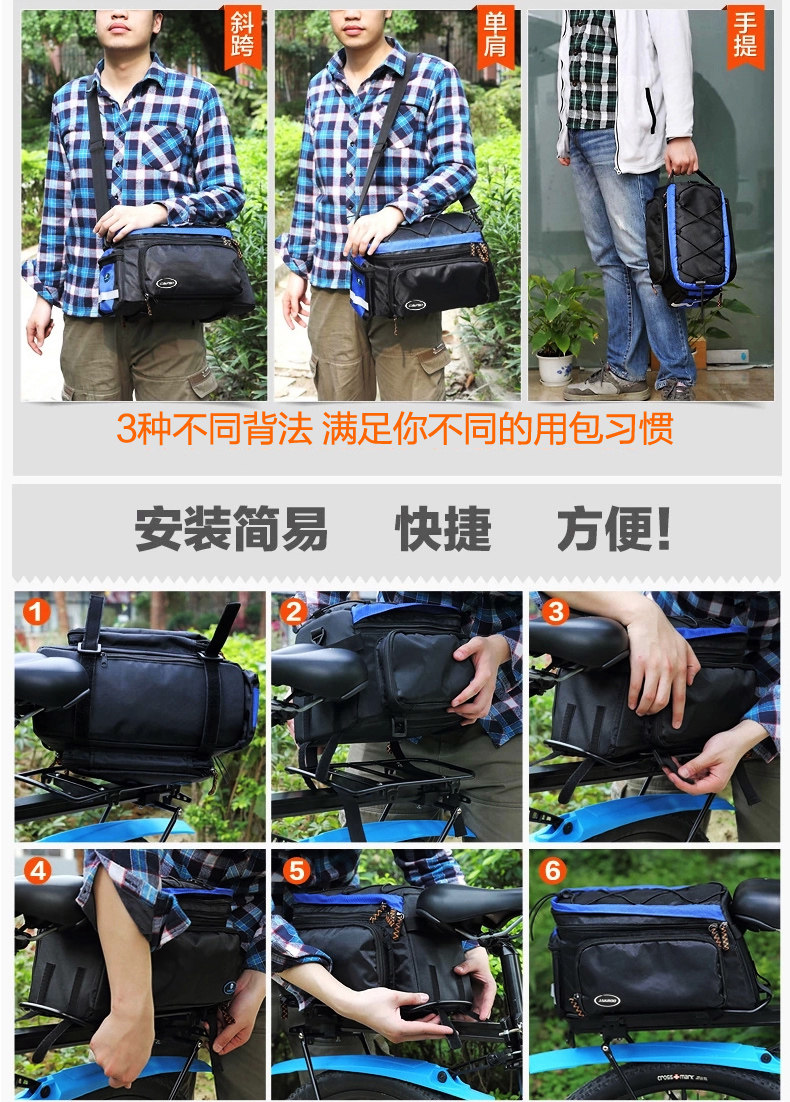 斜跨

单肩

手提

3种不同背法 满足你不同的用包习惯

安装简易 快捷 方便!

1

2

3

4

5

6