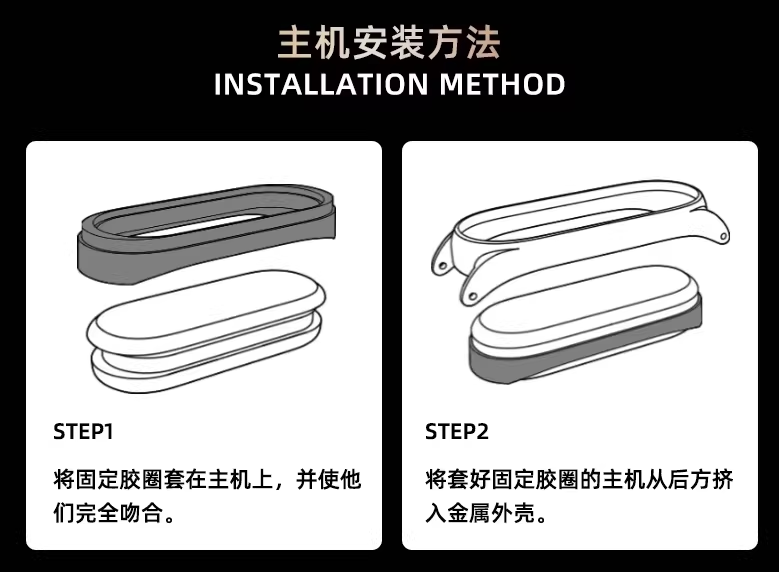 主机安装方法
INSTALLATION METHOD

STEP1

将固定胶圈套在主机上，并使他们完全吻合。

STEP2

将套好固定胶圈的主机从后方挤入金属外壳。