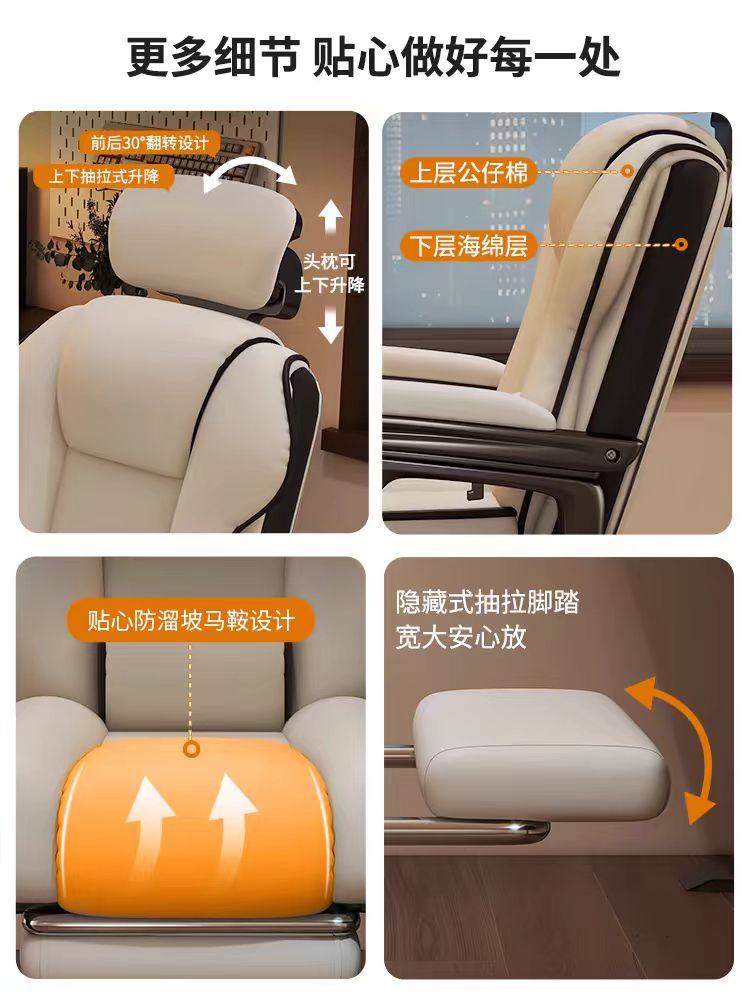 更多细节 贴心做好每一处

前后30°翻转设计
上下抽拉式升降
头枕可上下升降

上层公仔棉
下层海绵层

贴心防溜坡马鞍设计

隐藏式抽拉脚踏
宽大安心放