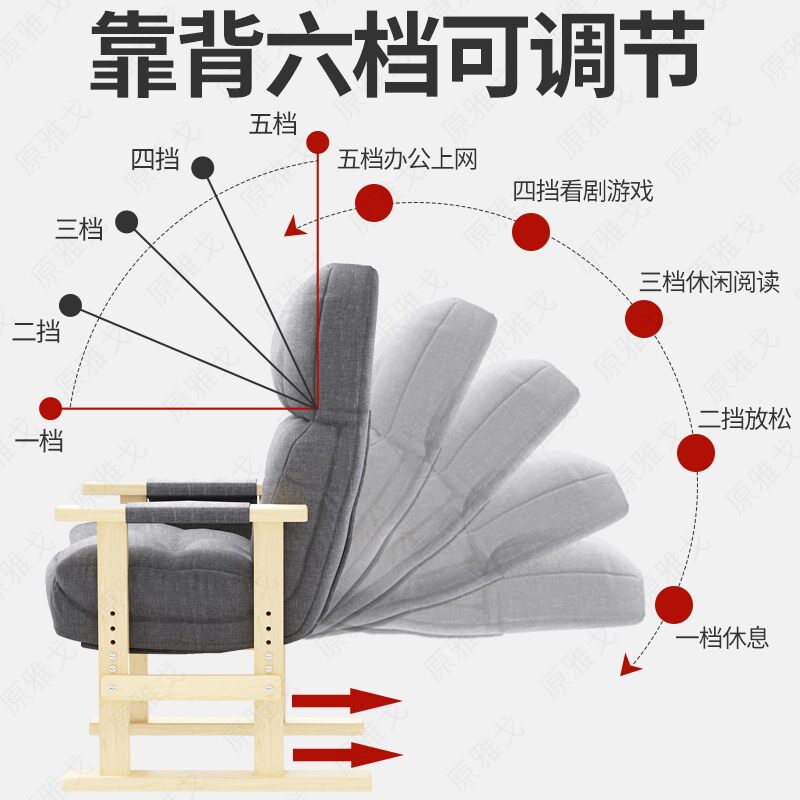 靠背六档可调节

五档
四挡
三档
二挡
一档

五档办公上网
四挡看剧游戏
三档休闲阅读
二挡放松
一档休息

原雅戈