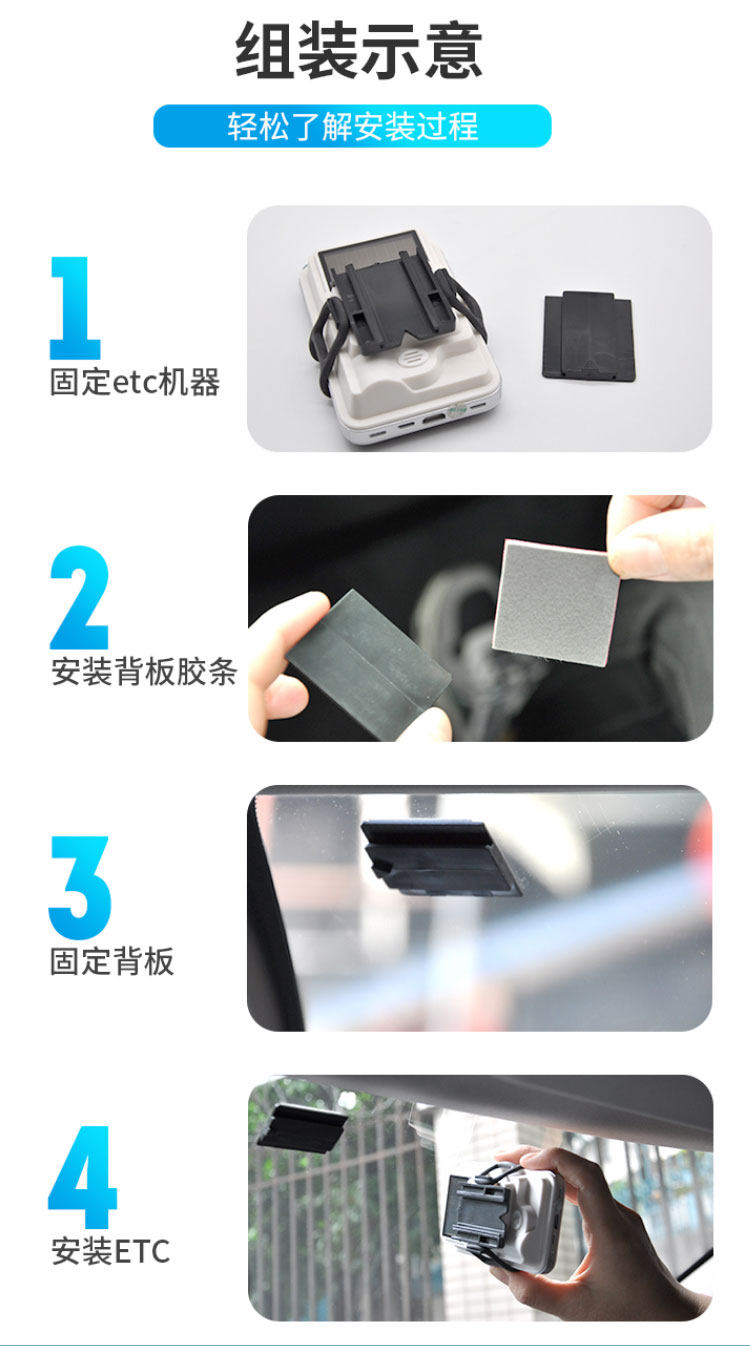 组装示意

轻松了解安装过程

1
固定etc机器

2
安装背板胶条

3
固定背板

4
安装ETC