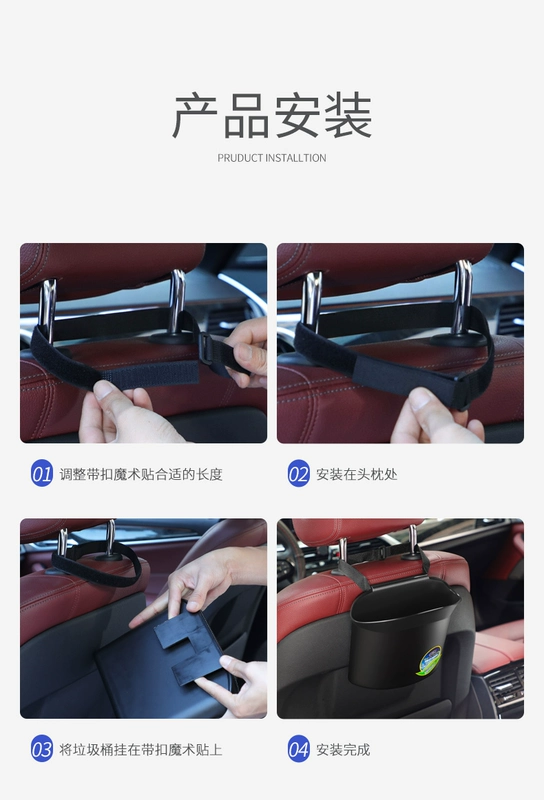 产品安装

PRUDUCT INSTALLTION

01 调整带扣魔术贴合适的长度

02 安装在头枕处

03 将垃圾桶挂在带扣魔术贴上

04 安装完成