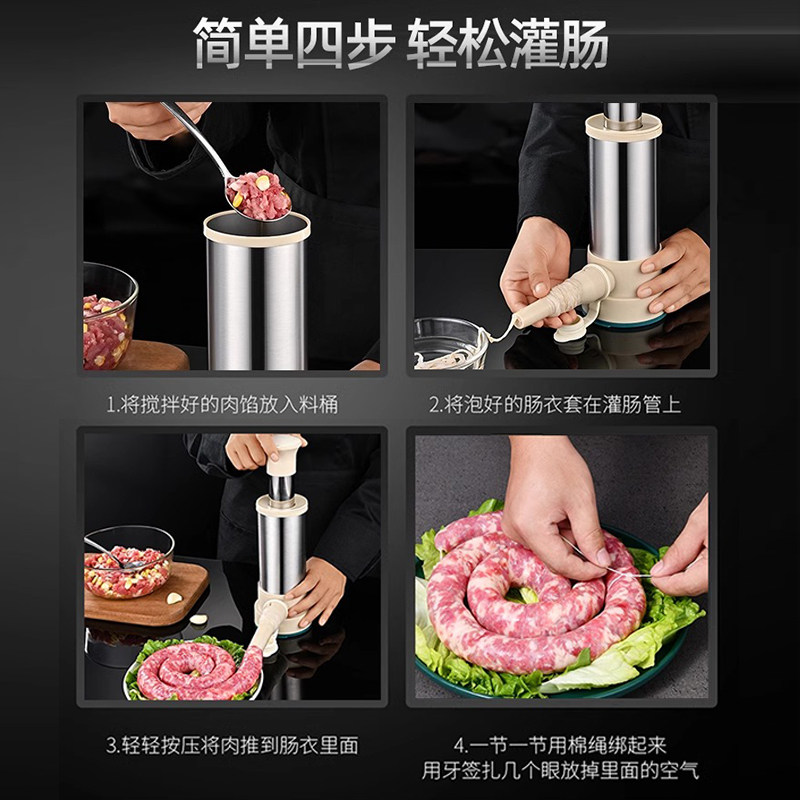 简单四步 轻松灌肠

1.将搅拌好的肉馅放入料桶

2.将泡好的肠衣套在灌肠管上

3.轻轻按压将肉推到肠衣里面

4.一节一节用棉绳绑起来
用牙签扎几个眼放掉里面的空气